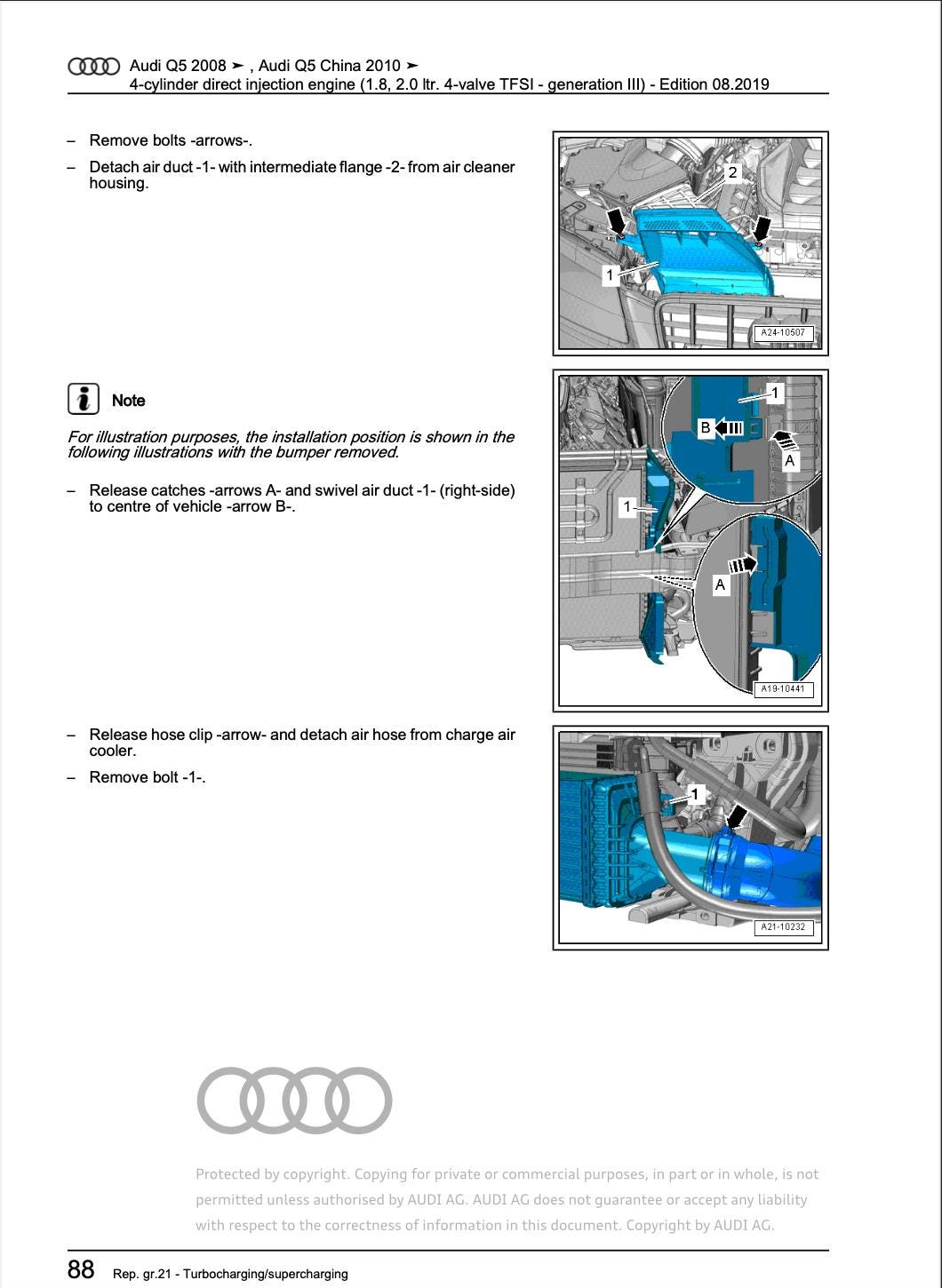 Audi Q5 2008 ➤ , Audi Q5 China 2010 ➤
4-cylinder direct injection engine (1.8, 2.0 ltr. 4-valve TFSI - generation III) - Edition 08.2019

– Remove bolts -arrows-.

– Detach air duct -1- with intermediate flange -2- from air cleaner housing.

2
1
A24-10507

Note

For illustration purposes, the installation position is shown in the following illustrations with the bumper removed.

– Release catches -arrows A- and swivel air duct -1- (right-side) to centre of vehicle -arrow B-.

1
B
A
1
A
A19-10441

– Release hose clip -arrow- and detach air hose from charge air cooler.

– Remove bolt -1-.

1
A21-10232

Protected by copyright. Copying for private or commercial purposes, in part or in whole, is not permitted unless authorised by AUDI AG. AUDI AG does not guarantee or accept any liability with respect to the correctness of information in this document. Copyright by AUDI AG.

88 Rep. gr.21 - Turbocharging/supercharging