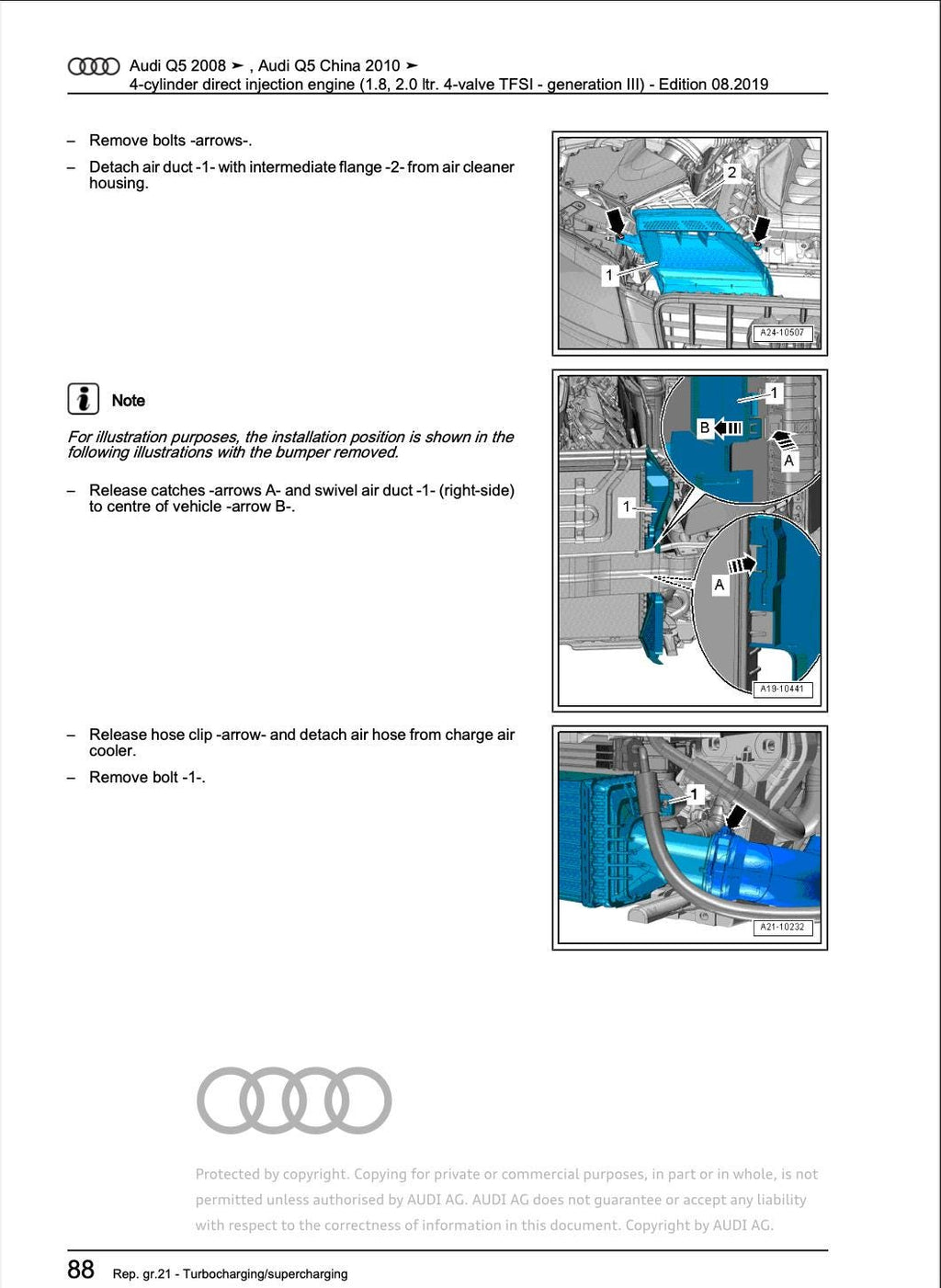 Audi Q5 2008 ➤ , Audi Q5 China 2010 ➤
4-cylinder direct injection engine (1.8, 2.0 ltr. 4-valve TFSI - generation III) - Edition 08.2019

– Remove bolts -arrows-.

– Detach air duct -1- with intermediate flange -2- from air cleaner housing.

2

1

A24-10507

Note

For illustration purposes, the installation position is shown in the following illustrations with the bumper removed.

– Release catches -arrows A- and swivel air duct -1- (right-side) to centre of vehicle -arrow B-.

1

B

A

1

A

A19-10441

– Release hose clip -arrow- and detach air hose from charge air cooler.

– Remove bolt -1-.

1

A21-10232

Protected by copyright. Copying for private or commercial purposes, in part or in whole, is not permitted unless authorised by AUDI AG. AUDI AG does not guarantee or accept any liability with respect to the correctness of information in this document. Copyright by AUDI AG.

88 Rep. gr.21 - Turbocharging/supercharging