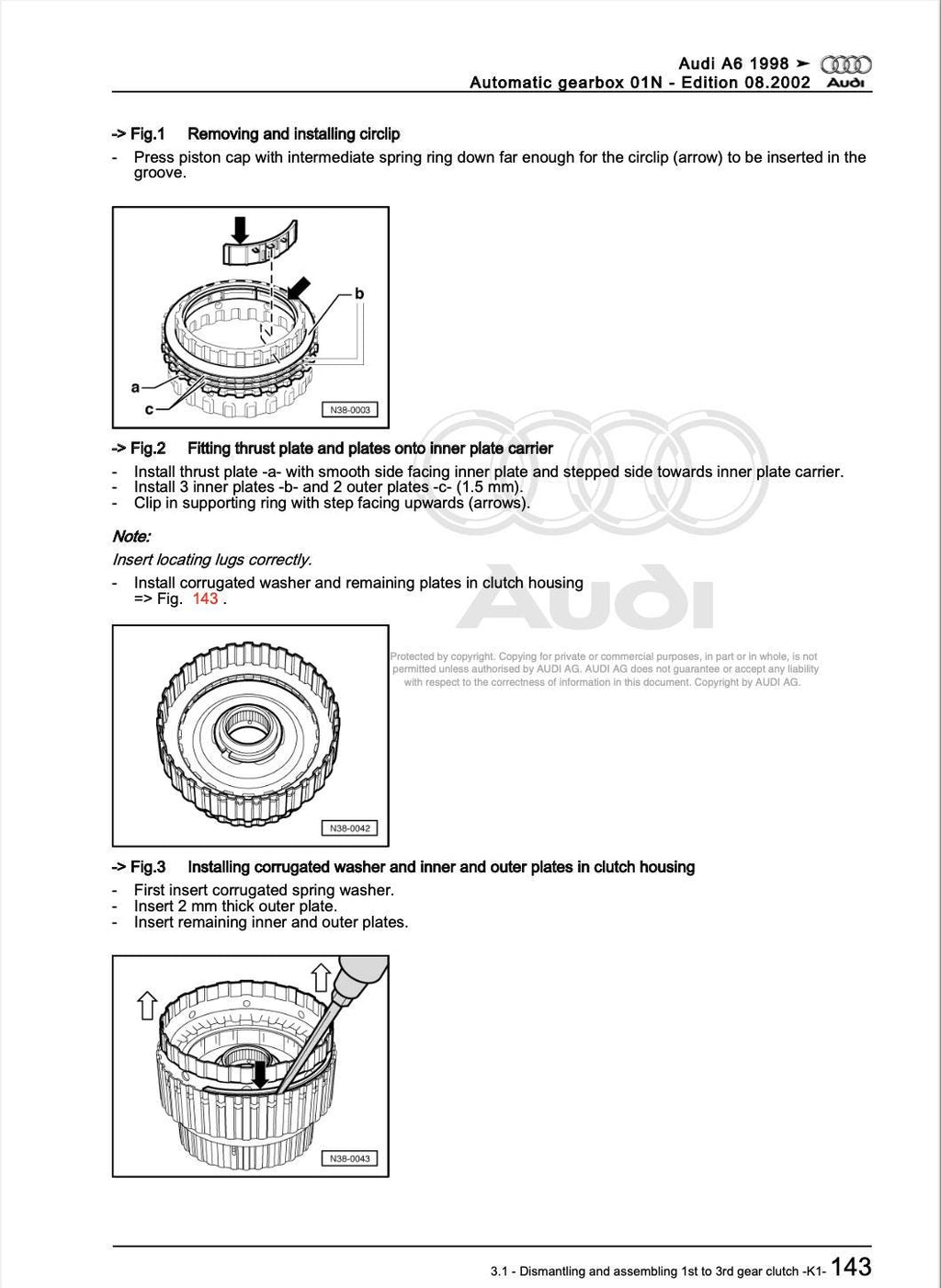 Audi A6 1998 ➤
Automatic gearbox 01N - Edition 08.2002
Audi

-> Fig.1 Removing and installing circlip

- Press piston cap with intermediate spring ring down far enough for the circlip (arrow) to be inserted in the groove.

b
a
c
N38-0003

-> Fig.2 Fitting thrust plate and plates onto inner plate carrier

- Install thrust plate -a- with smooth side facing inner plate and stepped side towards inner plate carrier.
- Install 3 inner plates -b- and 2 outer plates -c- (1.5 mm).
- Clip in supporting ring with step facing upwards (arrows).

Note:

Insert locating lugs correctly.

- Install corrugated washer and remaining plates in clutch housing => Fig. 143 .

AUDI

Protected by copyright. Copying for private or commercial purposes, in part or in whole, is not permitted unless authorised by AUDI AG. AUDI AG does not guarantee or accept any liability with respect to the correctness of information in this document. Copyright by AUDI AG.

N38-0042

-> Fig.3 Installing corrugated washer and inner and outer plates in clutch housing

- First insert corrugated spring washer.
- Insert 2 mm thick outer plate.
- Insert remaining inner and outer plates.

N38-0043

3.1 - Dismantling and assembling 1st to 3rd gear clutch -K1- 143