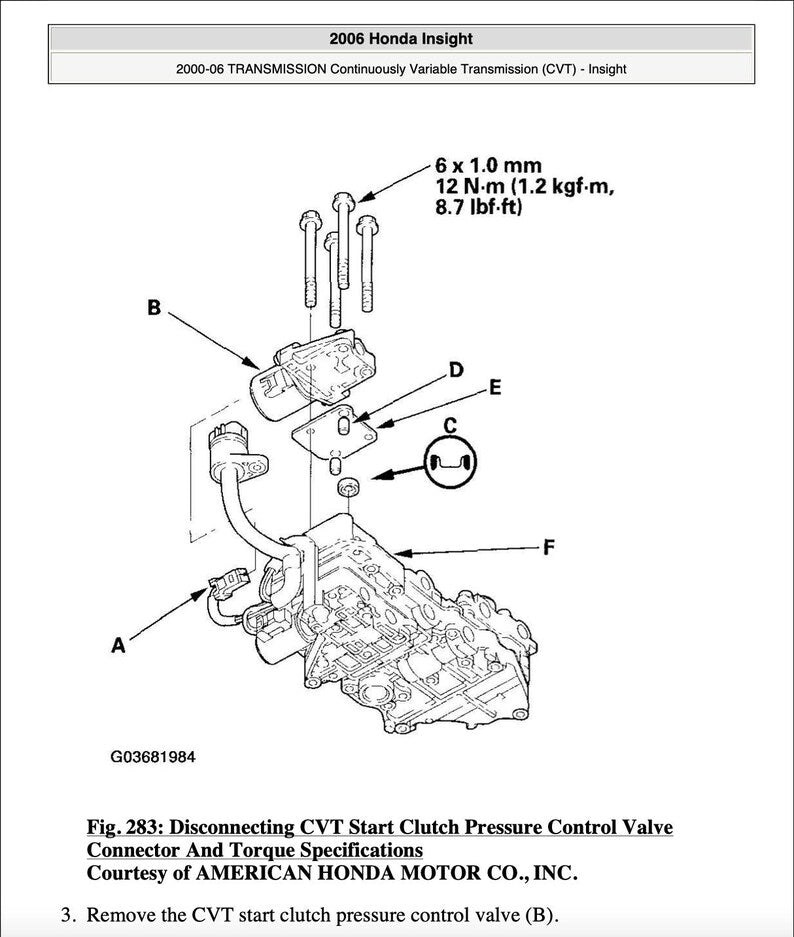 2006 Honda Insight

2000-06 TRANSMISSION Continuously Variable Transmission (CVT) - Insight

6 x 1.0 mm
12 N·m (1.2 kgf·m, 8.7 lbf·ft)

B

D

E

C

F

A

G03681984

Fig. 283: Disconnecting CVT Start Clutch Pressure Control Valve Connector And Torque Specifications
Courtesy of AMERICAN HONDA MOTOR CO., INC.

3. Remove the CVT start clutch pressure control valve (B).