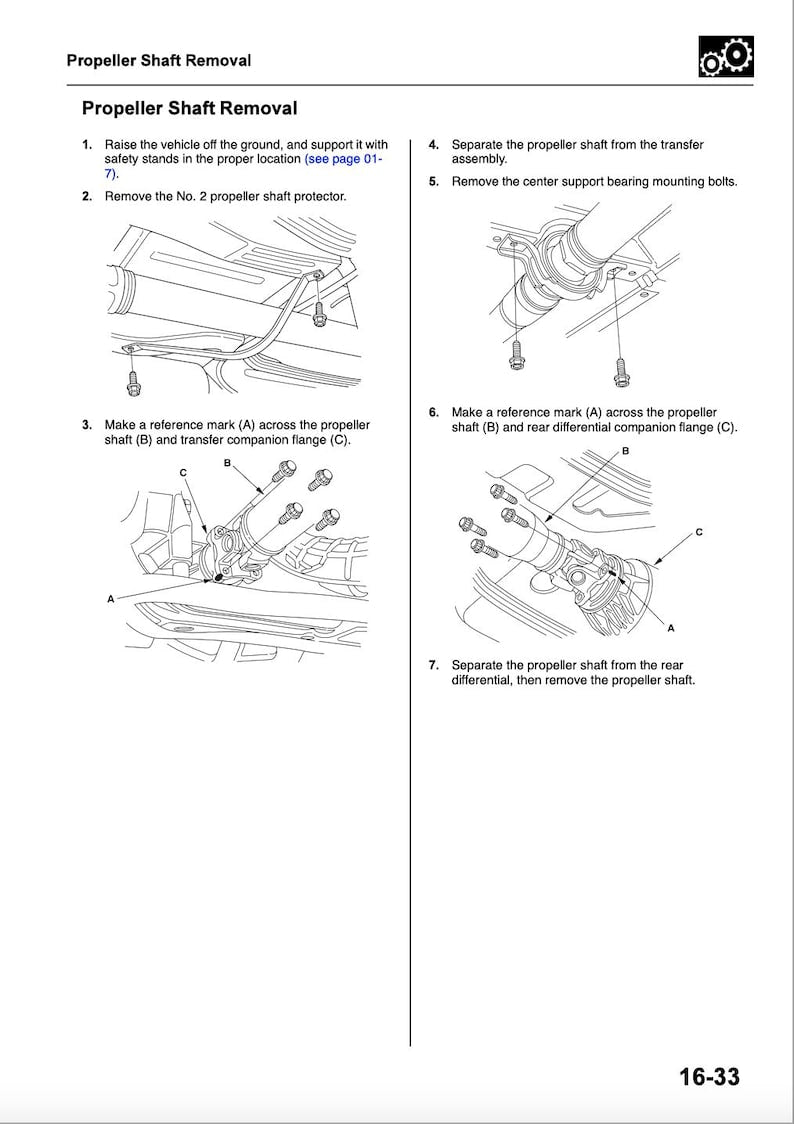 Propeller Shaft Removal

Propeller Shaft Removal

1. Raise the vehicle off the ground, and support it with safety stands in the proper location (see page 01-7).

2. Remove the No. 2 propeller shaft protector.

3. Make a reference mark (A) across the propeller shaft (B) and transfer companion flange (C).

C
B
A

4. Separate the propeller shaft from the transfer assembly.

5. Remove the center support bearing mounting bolts.

6. Make a reference mark (A) across the propeller shaft (B) and rear differential companion flange (C).

B
C
A

7. Separate the propeller shaft from the rear differential, then remove the propeller shaft.

16-33