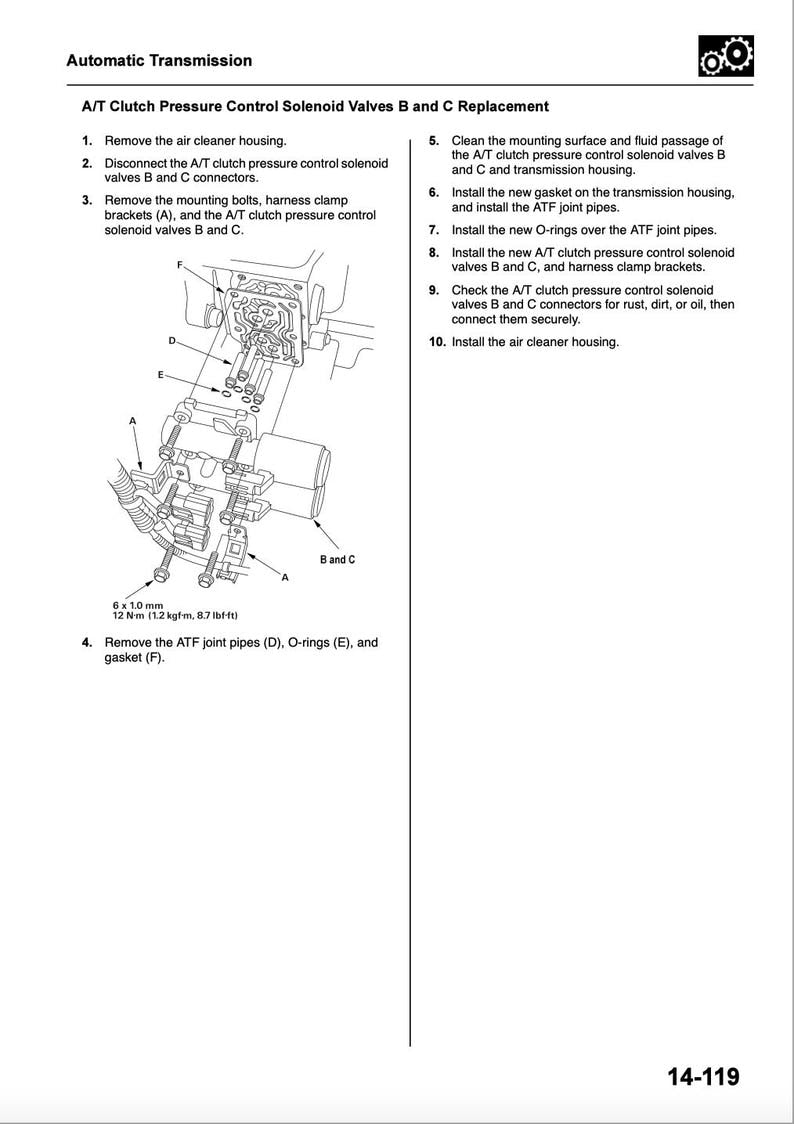 Automatic Transmission

A/T Clutch Pressure Control Solenoid Valves B and C Replacement

1. Remove the air cleaner housing.

2. Disconnect the A/T clutch pressure control solenoid valves B and C connectors.

3. Remove the mounting bolts, harness clamp brackets (A), and the A/T clutch pressure control solenoid valves B and C.

F

D

E

A

B and C

A

6 x 1.0 mm
12 N·m (1.2 kgf·m, 8.7 lbf·ft)

4. Remove the ATF joint pipes (D), O-rings (E), and gasket (F).

5. Clean the mounting surface and fluid passage of the A/T clutch pressure control solenoid valves B and C and transmission housing.

6. Install the new gasket on the transmission housing, and install the ATF joint pipes.

7. Install the new O-rings over the ATF joint pipes.

8. Install the new A/T clutch pressure control solenoid valves B and C, and harness clamp brackets.

9. Check the A/T clutch pressure control solenoid valves B and C connectors for rust, dirt, or oil, then connect them securely.

10. Install the air cleaner housing.

14-119