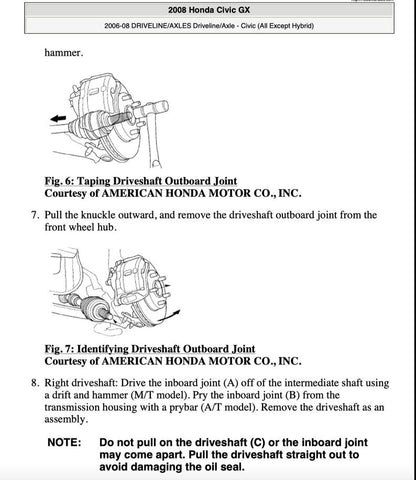 2008 Honda Civic GX

2006-08 DRIVELINE/AXLES Driveline/Axle - Civic (All Except Hybrid)

hammer.

Fig. 6: Taping Driveshaft Outboard Joint
Courtesy of AMERICAN HONDA MOTOR CO., INC.

7. Pull the knuckle outward, and remove the driveshaft outboard joint from the front wheel hub.

Fig. 7: Identifying Driveshaft Outboard Joint
Courtesy of AMERICAN HONDA MOTOR CO., INC.

8. Right driveshaft: Drive the inboard joint (A) off of the intermediate shaft using a drift and hammer (M/T model). Pry the inboard joint (B) from the transmission housing with a prybar (A/T model). Remove the driveshaft as an assembly.

NOTE: Do not pull on the driveshaft (C) or the inboard joint may come apart. Pull the driveshaft straight out to avoid damaging the oil seal.