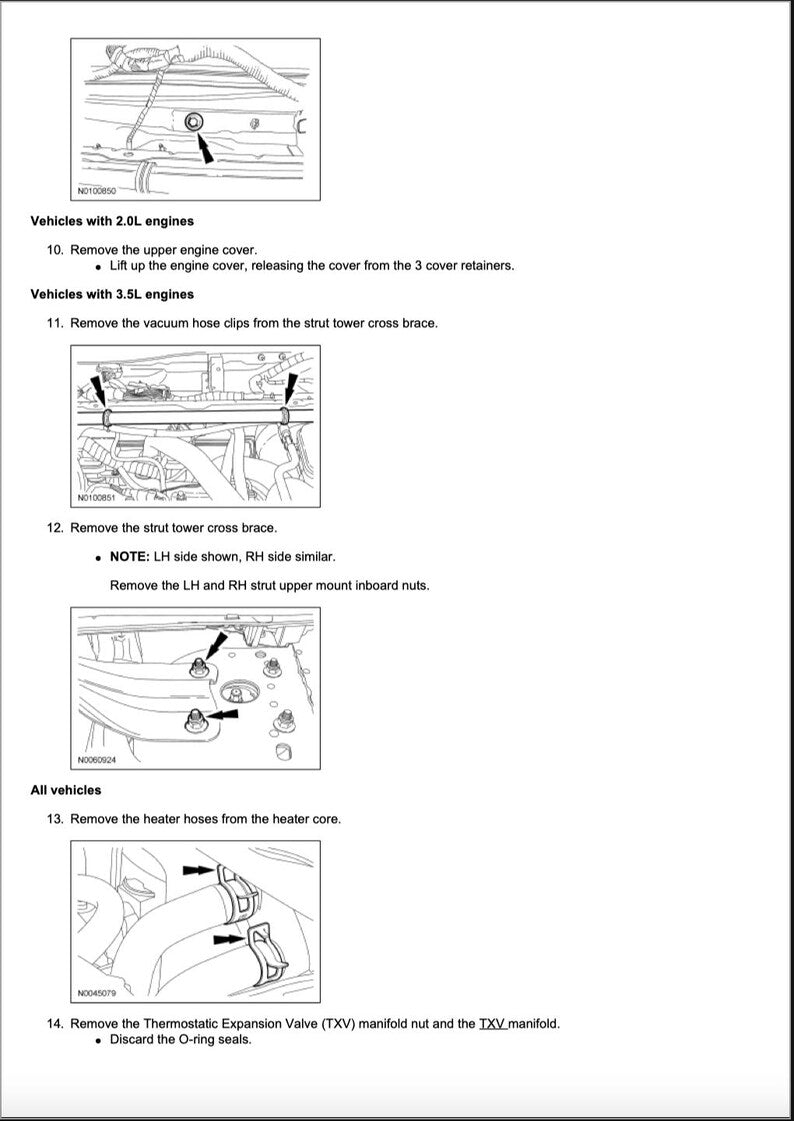 N0100850

Vehicles with 2.0L engines

10. Remove the upper engine cover.
• Lift up the engine cover, releasing the cover from the 3 cover retainers.

Vehicles with 3.5L engines

11. Remove the vacuum hose clips from the strut tower cross brace.

N0100851

12. Remove the strut tower cross brace.

• NOTE: LH side shown, RH side similar.

Remove the LH and RH strut upper mount inboard nuts.

N0060924

All vehicles

13. Remove the heater hoses from the heater core.

N0045079

14. Remove the Thermostatic Expansion Valve (TXV) manifold nut and the TXV manifold.
• Discard the O-ring seals.