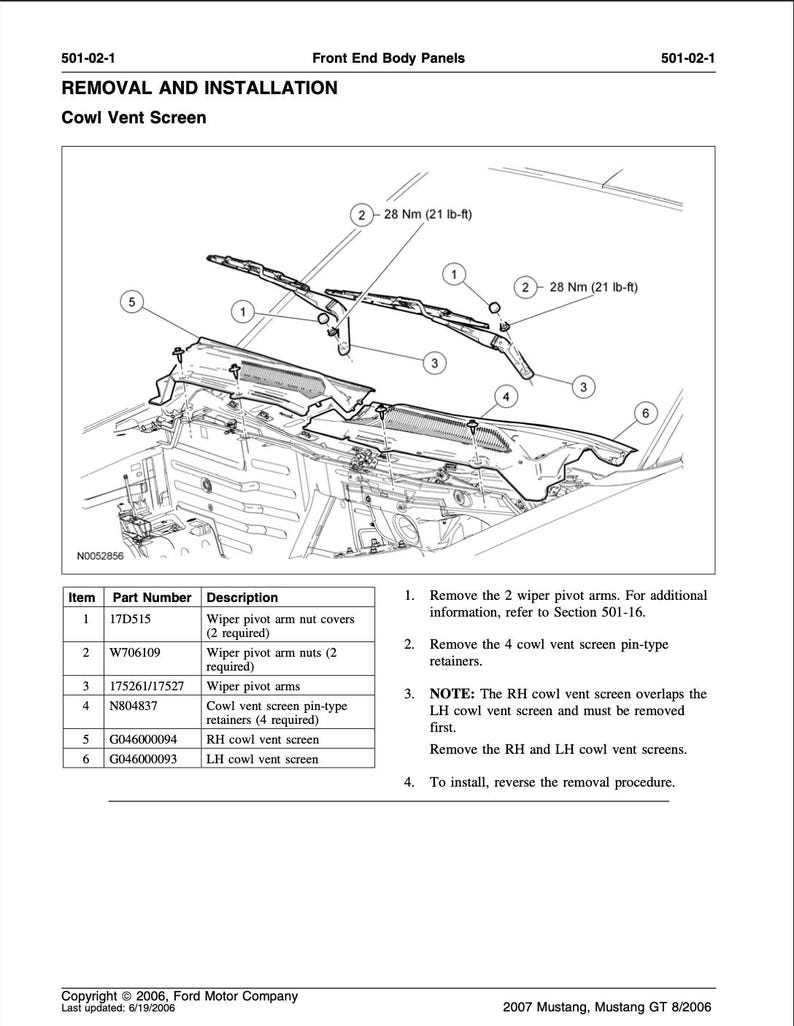 501-02-1 Front End Body Panels 501-02-1

REMOVAL AND INSTALLATION

Cowl Vent Screen

2 28 Nm (21 lb-ft)
1
2 28 Nm (21 lb-ft)
5
1
3
3
4
6
N0052856

| Item | Part Number | Description |
|---|---|---|
| 1 | 17D515 | Wiper pivot arm nut covers (2 required) |
| 2 | W706109 | Wiper pivot arm nuts (2 required) |
| 3 | 175261/17527 | Wiper pivot arms |
| 4 | N804837 | Cowl vent screen pin-type retainers (4 required) |
| 5 | G046000094 | RH cowl vent screen |
| 6 | G046000093 | LH cowl vent screen |

1. Remove the 2 wiper pivot arms. For additional information, refer to Section 501-16.

2. Remove the 4 cowl vent screen pin-type retainers.

3. **NOTE:** The RH cowl vent screen overlaps the LH cowl vent screen and must be removed first.

Remove the RH and LH cowl vent screens.

4. To install, reverse the removal procedure.

Copyright © 2006, Ford Motor Company
Last updated: 6/19/2006
2007 Mustang, Mustang GT 8/2006