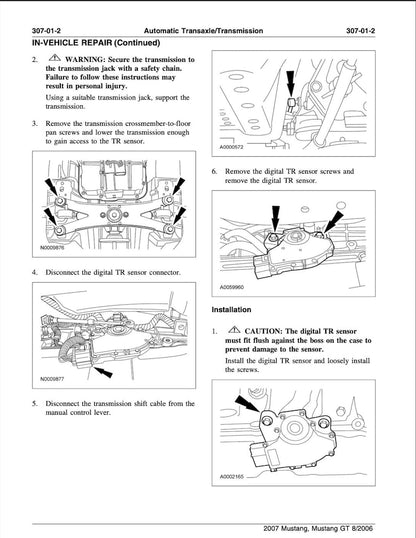 307-01-2 Automatic Transaxle/Transmission 307-01-2

IN-VEHICLE REPAIR (Continued)

2. WARNING: Secure the transmission to the transmission jack with a safety chain. Failure to follow these instructions may result in personal injury.

Using a suitable transmission jack, support the transmission.

3. Remove the transmission crossmember-to-floor pan screws and lower the transmission enough to gain access to the TR sensor.

N0009876

4. Disconnect the digital TR sensor connector.

N0009877

5. Disconnect the transmission shift cable from the manual control lever.

A0000572

6. Remove the digital TR sensor screws and remove the digital TR sensor.

A0059960

Installation

1. CAUTION: The digital TR sensor must fit flush against the boss on the case to prevent damage to the sensor.

Install the digital TR sensor and loosely install the screws.

A0002165

2007 Mustang, Mustang GT 8/2006