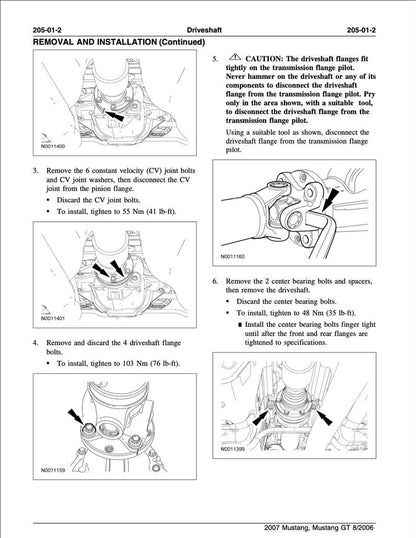 205-01-2 Driveshaft 205-01-2

REMOVAL AND INSTALLATION (Continued)

N0011400

3. Remove the 6 constant velocity (CV) joint bolts and CV joint washers, then disconnect the CV joint from the pinion flange.

• Discard the CV joint bolts.

• To install, tighten to 55 Nm (41 lb-ft).

N0011401

4. Remove and discard the 4 driveshaft flange bolts.

• To install, tighten to 103 Nm (76 lb-ft).

N0011159

5. CAUTION: The driveshaft flanges fit tightly on the transmission flange pilot. Never hammer on the driveshaft or any of its components to disconnect the driveshaft flange from the transmission flange pilot. Pry only in the area shown, with a suitable tool, to disconnect the driveshaft flange from the transmission flange pilot.

Using a suitable tool as shown, disconnect the driveshaft flange from the transmission flange pilot.

N0011160

6. Remove the 2 center bearing bolts and spacers, then remove the driveshaft.

• Discard the center bearing bolts.

• To install, tighten to 48 Nm (35 lb-ft).

■ Install the center bearing bolts finger tight until after the front and rear flanges are tightened to specifications.

N0011399

2007 Mustang, Mustang GT 8/2006