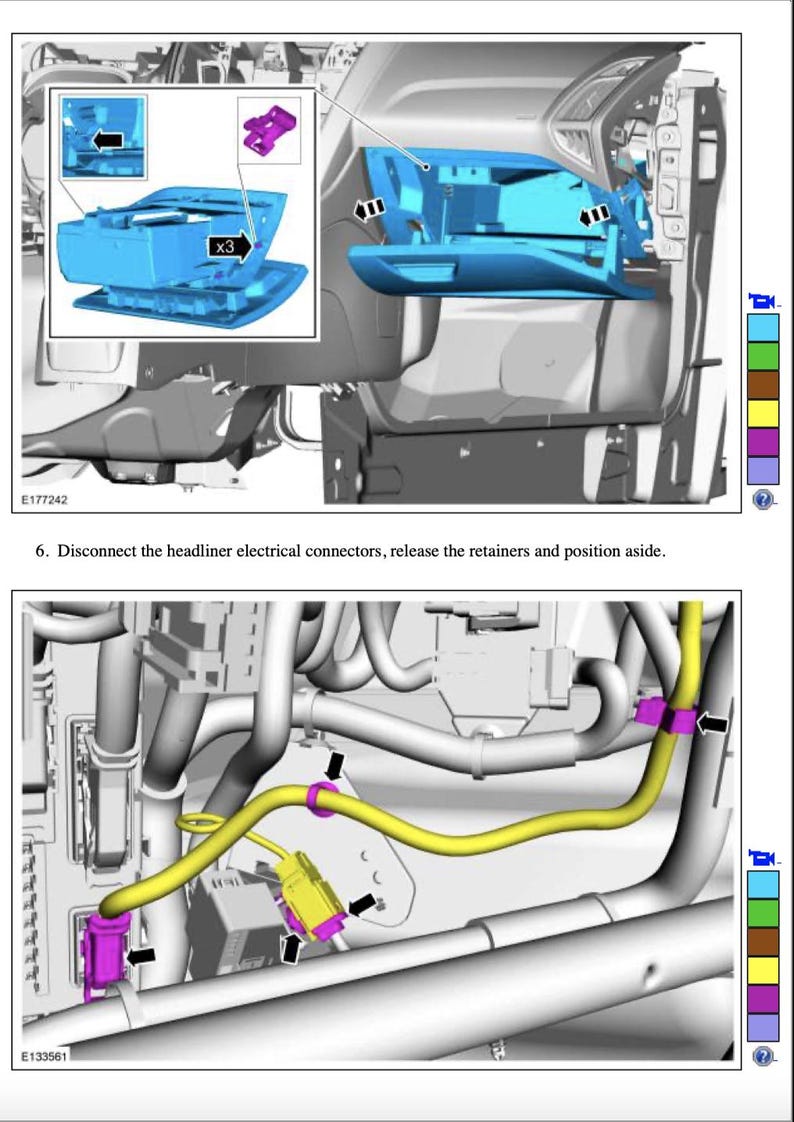 x3

E177242

6. Disconnect the headliner electrical connectors, release the retainers and position aside.

E133561