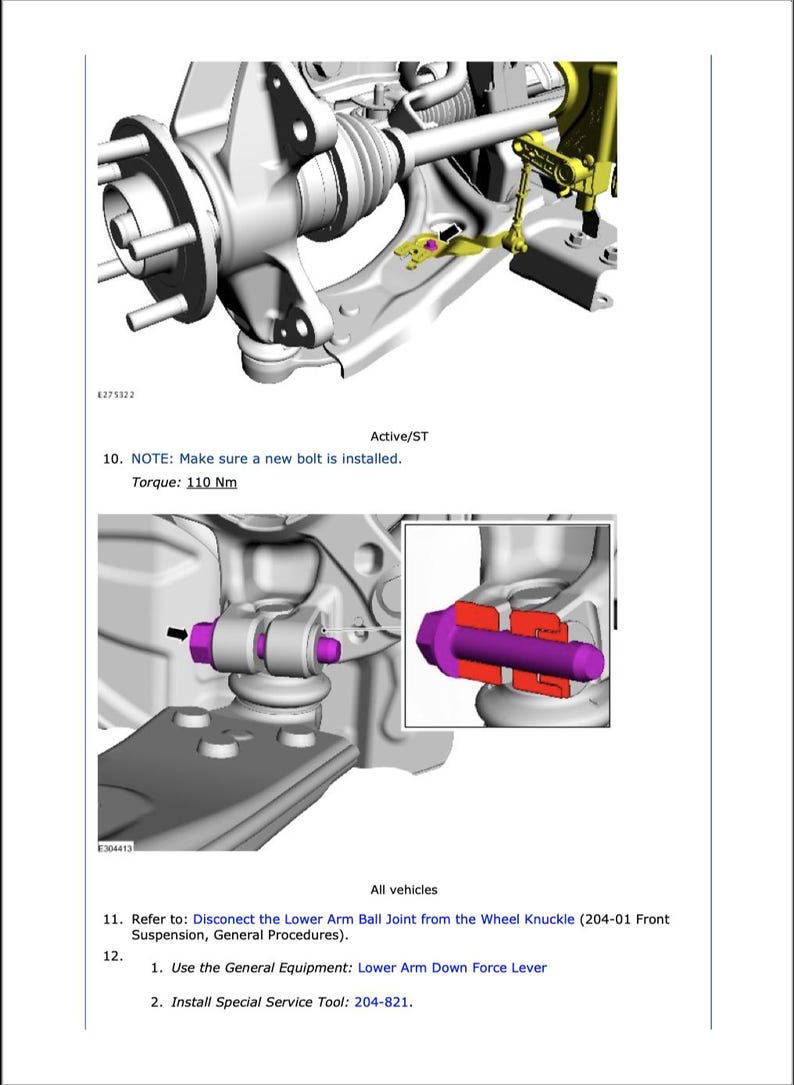 E275322

Active/ST

10. NOTE: Make sure a new bolt is installed.

Torque: 110 Nm

E304413

All vehicles

11. Refer to: Disconect the Lower Arm Ball Joint from the Wheel Knuckle (204-01 Front Suspension, General Procedures).

12.

1. Use the General Equipment: Lower Arm Down Force Lever

2. Install Special Service Tool: 204-821.