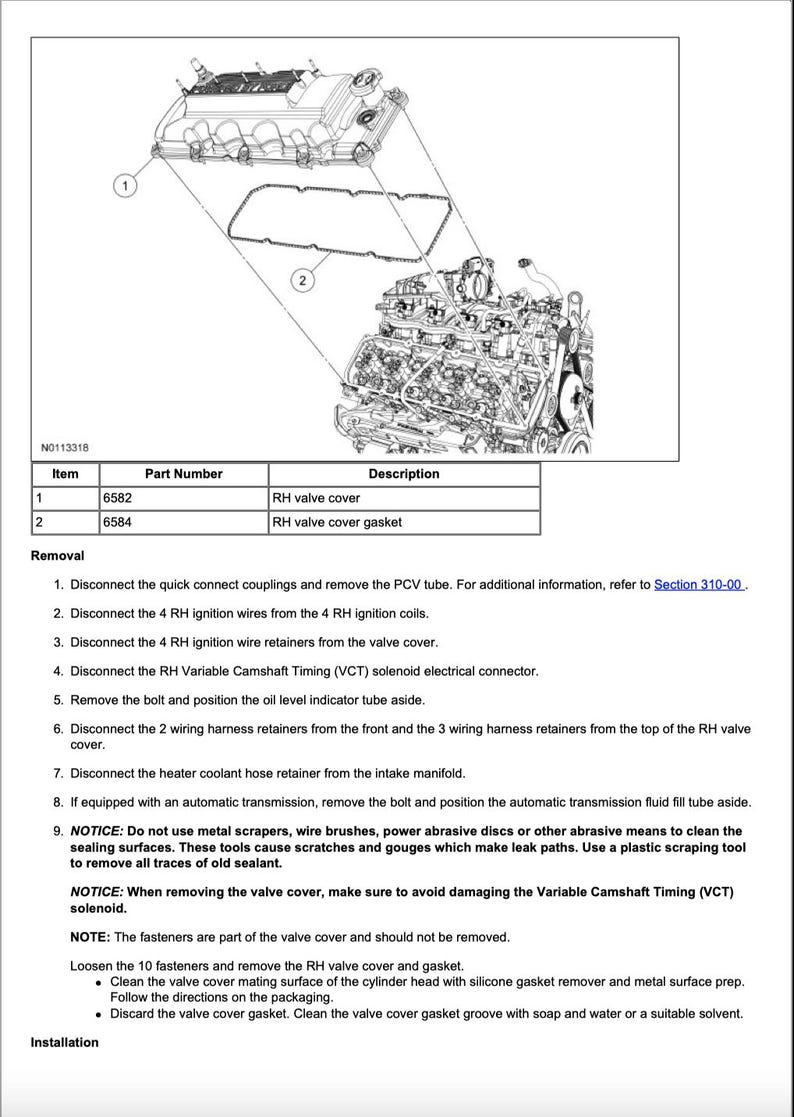 1

2

N0113318

| Item | Part Number | Description |
|---|---|---|
| 1 | 6582 | RH valve cover |
| 2 | 6584 | RH valve cover gasket |

Removal

1. Disconnect the quick connect couplings and remove the PCV tube. For additional information, refer to Section 310-00 .

2. Disconnect the 4 RH ignition wires from the 4 RH ignition coils.

3. Disconnect the 4 RH ignition wire retainers from the valve cover.

4. Disconnect the RH Variable Camshaft Timing (VCT) solenoid electrical connector.

5. Remove the bolt and position the oil level indicator tube aside.

6. Disconnect the 2 wiring harness retainers from the front and the 3 wiring harness retainers from the top of the RH valve cover.

7. Disconnect the heater coolant hose retainer from the intake manifold.

8. If equipped with an automatic transmission, remove the bolt and position the automatic transmission fluid fill tube aside.

9. NOTICE: Do not use metal scrapers, wire brushes, power abrasive discs or other abrasive means to clean the sealing surfaces. These tools cause scratches and gouges which make leak paths. Use a plastic scraping tool to remove all traces of old sealant.

NOTICE: When removing the valve cover, make sure to avoid damaging the Variable Camshaft Timing (VCT) solenoid.

NOTE: The fasteners are part of the valve cover and should not be removed.

Loosen the 10 fasteners and remove the RH valve cover and gasket.
• Clean the valve cover mating surface of the cylinder head with silicone gasket remover and metal surface prep. Follow the directions on the packaging.
• Discard the valve cover gasket. Clean the valve cover gasket groove with soap and water or a suitable solvent.

Installation