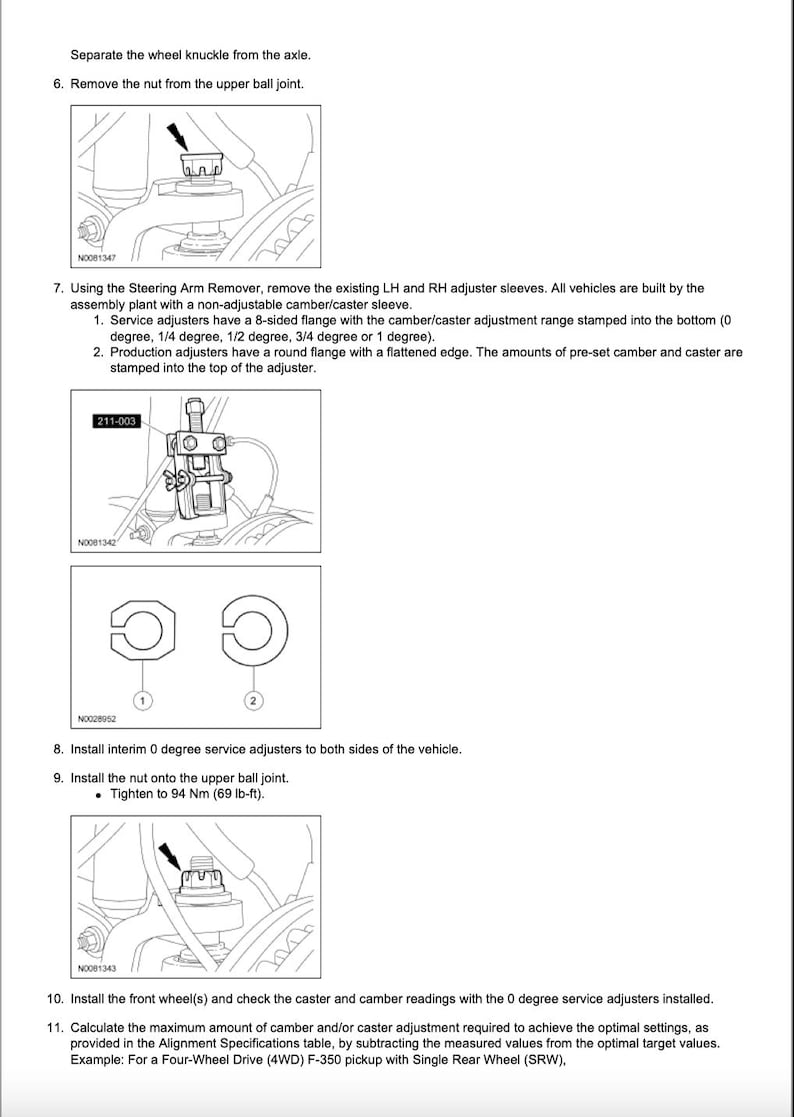 Separate the wheel knuckle from the axle.

6. Remove the nut from the upper ball joint.

N0081347

7. Using the Steering Arm Remover, remove the existing LH and RH adjuster sleeves. All vehicles are built by the assembly plant with a non-adjustable camber/caster sleeve.
1. Service adjusters have a 8-sided flange with the camber/caster adjustment range stamped into the bottom (0 degree, 1/4 degree, 1/2 degree, 3/4 degree or 1 degree).
2. Production adjusters have a round flange with a flattened edge. The amounts of pre-set camber and caster are stamped into the top of the adjuster.

211-003

N0081342

1

2

N0028952

8. Install interim 0 degree service adjusters to both sides of the vehicle.

9. Install the nut onto the upper ball joint.
• Tighten to 94 Nm (69 lb-ft).

N0081343

10. Install the front wheel(s) and check the caster and camber readings with the 0 degree service adjusters installed.

11. Calculate the maximum amount of camber and/or caster adjustment required to achieve the optimal settings, as provided in the Alignment Specifications table, by subtracting the measured values from the optimal target values. Example: For a Four-Wheel Drive (4WD) F-350 pickup with Single Rear Wheel (SRW),