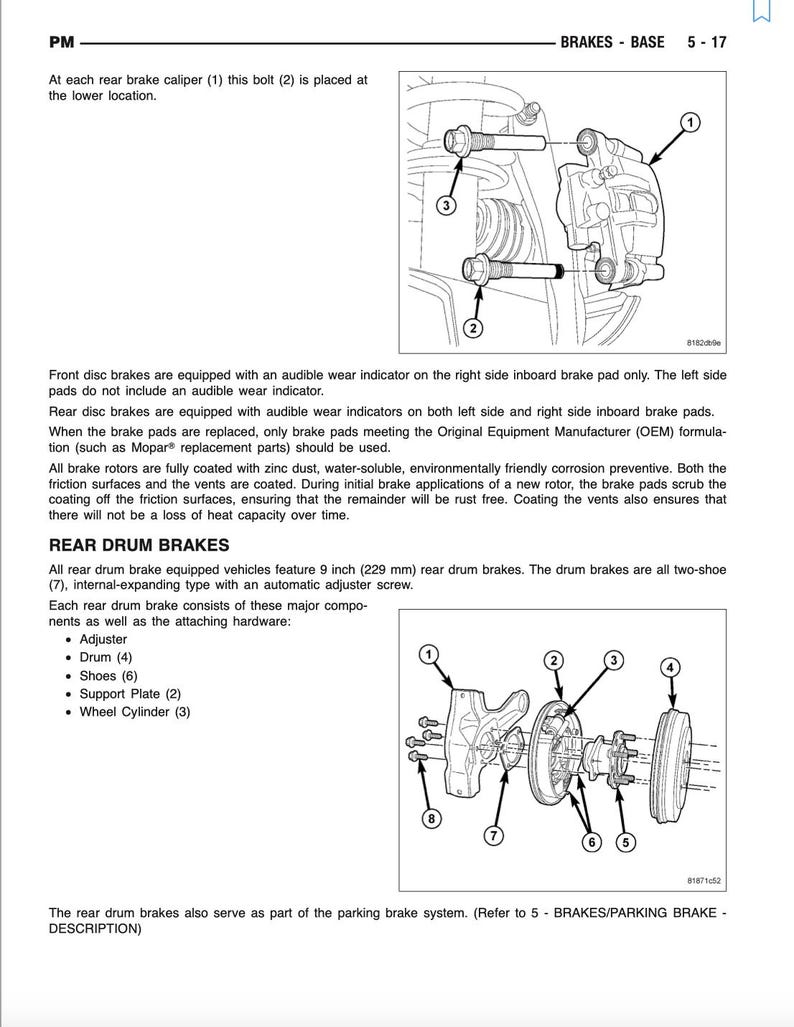 PM BRAKES - BASE 5 - 17

At each rear brake caliper (1) this bolt (2) is placed at the lower location.

1
3
2
8182db9e

Front disc brakes are equipped with an audible wear indicator on the right side inboard brake pad only. The left side pads do not include an audible wear indicator.

Rear disc brakes are equipped with audible wear indicators on both left side and right side inboard brake pads.

When the brake pads are replaced, only brake pads meeting the Original Equipment Manufacturer (OEM) formulation (such as Mopar® replacement parts) should be used.

All brake rotors are fully coated with zinc dust, water-soluble, environmentally friendly corrosion preventive. Both the friction surfaces and the vents are coated. During initial brake applications of a new rotor, the brake pads scrub the coating off the friction surfaces, ensuring that the remainder will be rust free. Coating the vents also ensures that there will not be a loss of heat capacity over time.

REAR DRUM BRAKES

All rear drum brake equipped vehicles feature 9 inch (229 mm) rear drum brakes. The drum brakes are all two-shoe (7), internal-expanding type with an automatic adjuster screw.

Each rear drum brake consists of these major components as well as the attaching hardware:
• Adjuster
• Drum (4)
• Shoes (6)
• Support Plate (2)
• Wheel Cylinder (3)

1
2
3
4
8
7
6
5
81871c52

The rear drum brakes also serve as part of the parking brake system. (Refer to 5 - BRAKES/PARKING BRAKE - DESCRIPTION)