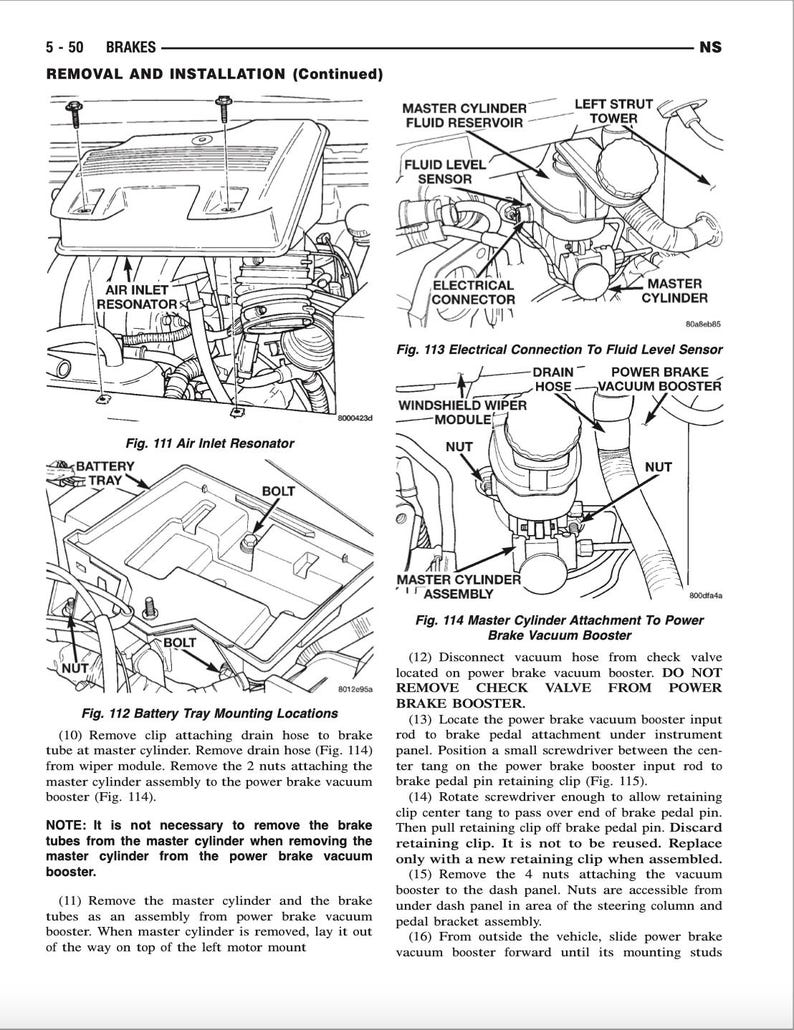 5 - 50 BRAKES NS

REMOVAL AND INSTALLATION (Continued)

AIR INLET RESONATOR

8000423d

Fig. 111 Air Inlet Resonator

BATTERY TRAY

BOLT

BOLT

NUT

8012e95a

Fig. 112 Battery Tray Mounting Locations

(10) Remove clip attaching drain hose to brake tube at master cylinder. Remove drain hose (Fig. 114) from wiper module. Remove the 2 nuts attaching the master cylinder assembly to the power brake vacuum booster (Fig. 114).

NOTE: It is not necessary to remove the brake tubes from the master cylinder when removing the master cylinder from the power brake vacuum booster.

(11) Remove the master cylinder and the brake tubes as an assembly from power brake vacuum booster. When master cylinder is removed, lay it out of the way on top of the left motor mount

MASTER CYLINDER FLUID RESERVOIR

LEFT STRUT TOWER

FLUID LEVEL SENSOR

ELECTRICAL CONNECTOR

MASTER CYLINDER

80a8eb85

Fig. 113 Electrical Connection To Fluid Level Sensor

DRAIN HOSE

POWER BRAKE VACUUM BOOSTER

WINDSHIELD WIPER MODULE

NUT

NUT

MASTER CYLINDER ASSEMBLY

800dfa4a

Fig. 114 Master Cylinder Attachment To Power Brake Vacuum Booster

(12) Disconnect vacuum hose from check valve located on power brake vacuum booster. DO NOT REMOVE CHECK VALVE FROM POWER BRAKE BOOSTER.

(13) Locate the power brake vacuum booster input rod to brake pedal attachment under instrument panel. Position a small screwdriver between the center tang on the power brake booster input rod to brake pedal pin retaining clip (Fig. 115).

(14) Rotate screwdriver enough to allow retaining clip center tang to pass over end of brake pedal pin. Then pull retaining clip off brake pedal pin. Discard retaining clip. It is not to be reused. Replace only with a new retaining clip when assembled.

(15) Remove the 4 nuts attaching the vacuum booster to the dash panel. Nuts are accessible from under dash panel in area of the steering column and pedal bracket assembly.

(16) From outside the vehicle, slide power brake vacuum booster forward until its mounting studs