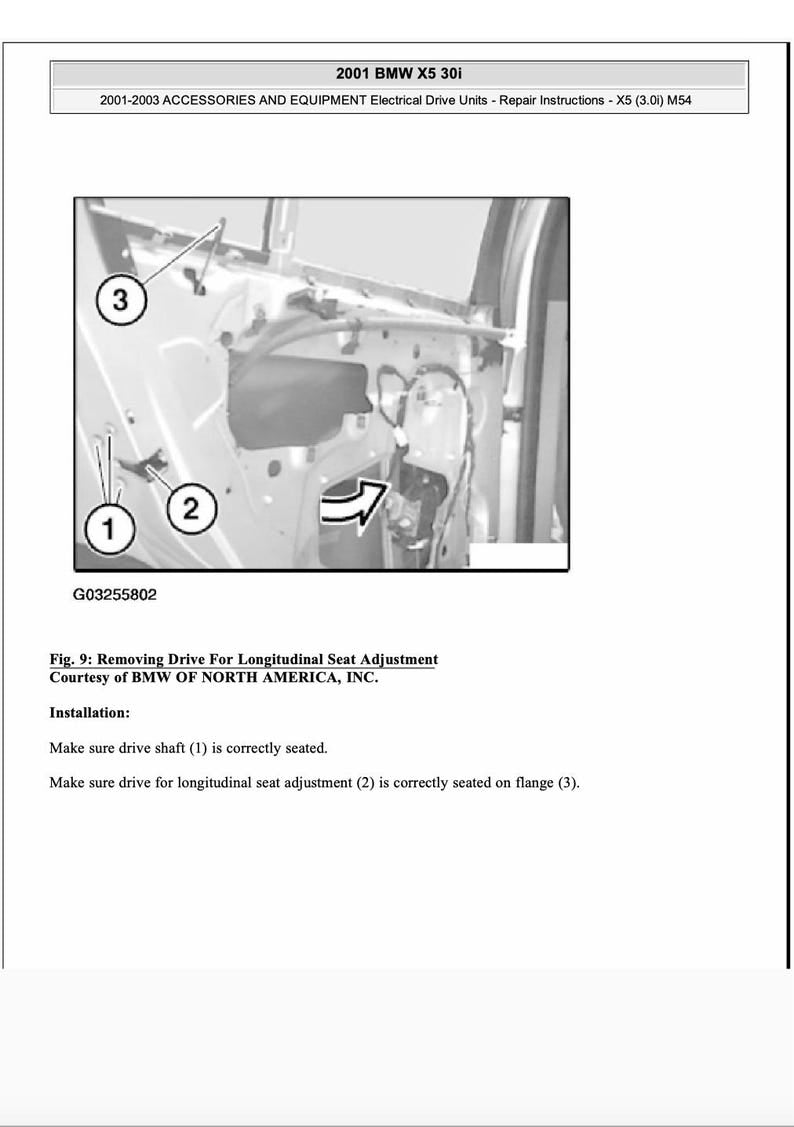 2001 BMW X5 30i

2001-2003 ACCESSORIES AND EQUIPMENT Electrical Drive Units - Repair Instructions - X5 (3.0i) M54

3

2

1

G03255802

Fig. 9: Removing Drive For Longitudinal Seat Adjustment
Courtesy of BMW OF NORTH AMERICA, INC.

Installation:

Make sure drive shaft (1) is correctly seated.

Make sure drive for longitudinal seat adjustment (2) is correctly seated on flange (3).