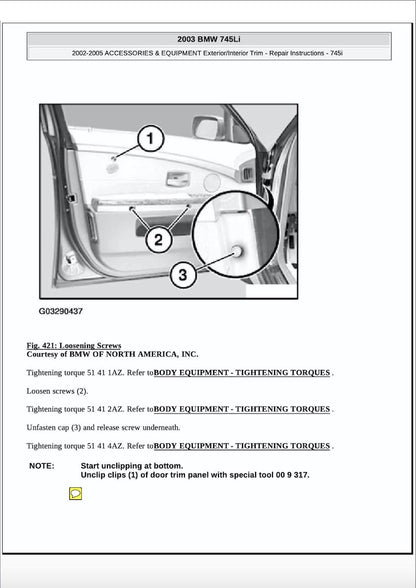 2003 BMW 745Li

2002-2005 ACCESSORIES & EQUIPMENT Exterior/Interior Trim - Repair Instructions - 745i

1

2

3

G03290437

Fig. 421: Loosening Screws
Courtesy of BMW OF NORTH AMERICA, INC.

Tightening torque 51 41 1AZ. Refer toBODY EQUIPMENT - TIGHTENING TORQUES .

Loosen screws (2).

Tightening torque 51 41 2AZ. Refer toBODY EQUIPMENT - TIGHTENING TORQUES .

Unfasten cap (3) and release screw underneath.

Tightening torque 51 41 4AZ. Refer toBODY EQUIPMENT - TIGHTENING TORQUES .

NOTE: Start unclipping at bottom.
Unclip clips (1) of door trim panel with special tool 00 9 317.