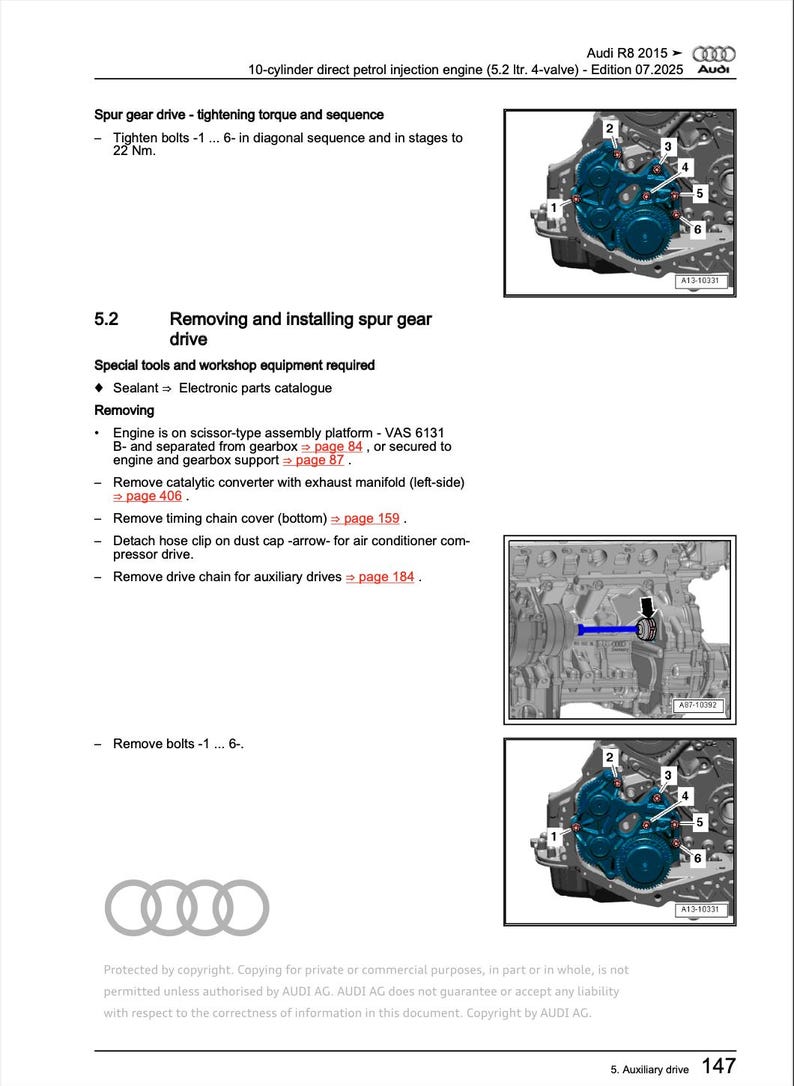 Audi R8 2015 ➤
10-cylinder direct petrol injection engine (5.2 ltr. 4-valve) - Edition 07.2025
Audi

Spur gear drive - tightening torque and sequence

– Tighten bolts -1 ... 6- in diagonal sequence and in stages to 22 Nm.

2
3
4
5
1
6
A13-10331

5.2 Removing and installing spur gear drive

Special tools and workshop equipment required

♦ Sealant ⇒ Electronic parts catalogue

Removing

• Engine is on scissor-type assembly platform - VAS 6131 B- and separated from gearbox ⇒ page 84 , or secured to engine and gearbox support ⇒ page 87 .

– Remove catalytic converter with exhaust manifold (left-side) ⇒ page 406 .

– Remove timing chain cover (bottom) ⇒ page 159 .

– Detach hose clip on dust cap -arrow- for air conditioner compressor drive.

– Remove drive chain for auxiliary drives ⇒ page 184 .

A87-10392

– Remove bolts -1 ... 6-.

2
3
4
5
1
6
A13-10331

Protected by copyright. Copying for private or commercial purposes, in part or in whole, is not permitted unless authorised by AUDI AG. AUDI AG does not guarantee or accept any liability with respect to the correctness of information in this document. Copyright by AUDI AG.

5. Auxiliary drive 147