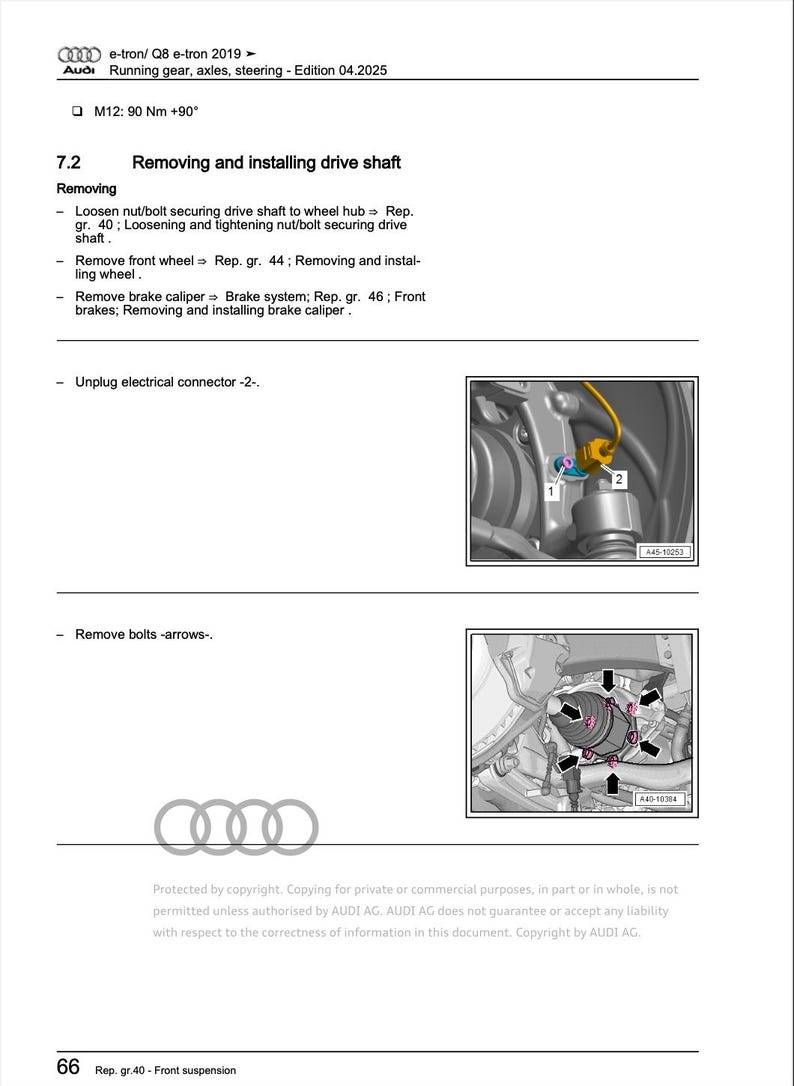 Audi e-tron/ Q8 e-tron 2019 ➤
Running gear, axles, steering - Edition 04.2025

❑ M12: 90 Nm +90°

7.2 Removing and installing drive shaft

Removing

– Loosen nut/bolt securing drive shaft to wheel hub ⇒ Rep. gr. 40 ; Loosening and tightening nut/bolt securing drive shaft .

– Remove front wheel ⇒ Rep. gr. 44 ; Removing and installing wheel .

– Remove brake caliper ⇒ Brake system; Rep. gr. 46 ; Front brakes; Removing and installing brake caliper .

– Unplug electrical connector -2-.

1
2
A45-10253

– Remove bolts -arrows-.

A40-10384

Protected by copyright. Copying for private or commercial purposes, in part or in whole, is not permitted unless authorised by AUDI AG. AUDI AG does not guarantee or accept any liability with respect to the correctness of information in this document. Copyright by AUDI AG.

66 Rep. gr.40 - Front suspension