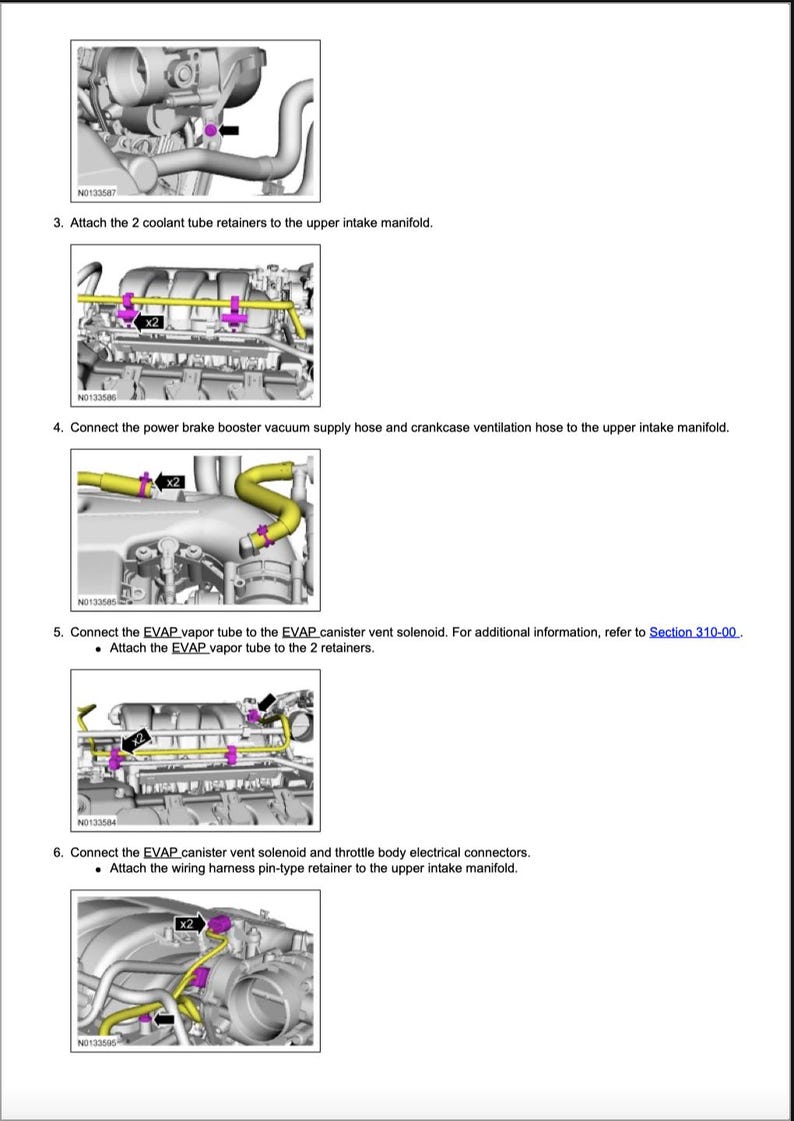 N0133587

3. Attach the 2 coolant tube retainers to the upper intake manifold.

x2

N0133586

4. Connect the power brake booster vacuum supply hose and crankcase ventilation hose to the upper intake manifold.

x2

N0133585

5. Connect the EVAP vapor tube to the EVAP canister vent solenoid. For additional information, refer to Section 310-00 .
• Attach the EVAP vapor tube to the 2 retainers.

x2

N0133584

6. Connect the EVAP canister vent solenoid and throttle body electrical connectors.
• Attach the wiring harness pin-type retainer to the upper intake manifold.

x2

N0133595