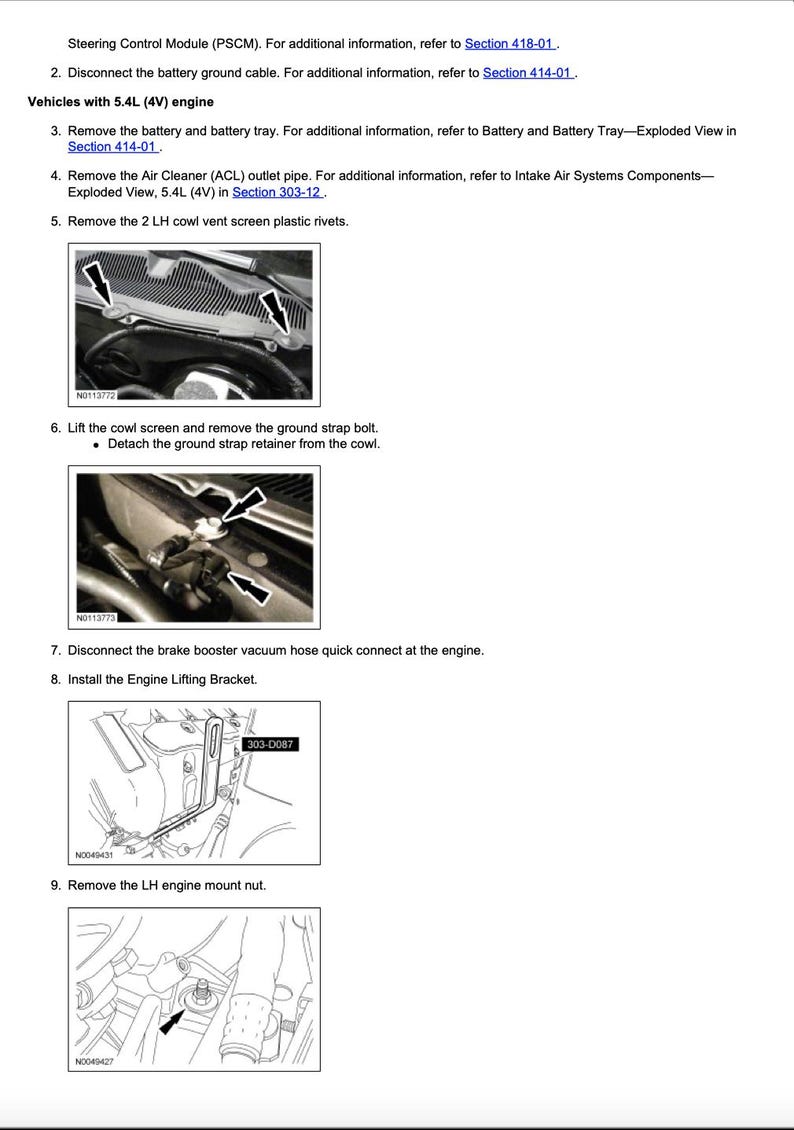 Steering Control Module (PSCM). For additional information, refer to Section 418-01 .

2. Disconnect the battery ground cable. For additional information, refer to Section 414-01 .

Vehicles with 5.4L (4V) engine

3. Remove the battery and battery tray. For additional information, refer to Battery and Battery Tray—Exploded View in Section 414-01 .

4. Remove the Air Cleaner (ACL) outlet pipe. For additional information, refer to Intake Air Systems Components—Exploded View, 5.4L (4V) in Section 303-12 .

5. Remove the 2 LH cowl vent screen plastic rivets.

N0113772

6. Lift the cowl screen and remove the ground strap bolt.
• Detach the ground strap retainer from the cowl.

N0113773

7. Disconnect the brake booster vacuum hose quick connect at the engine.

8. Install the Engine Lifting Bracket.

303-D087

N0049431

9. Remove the LH engine mount nut.

N0049427