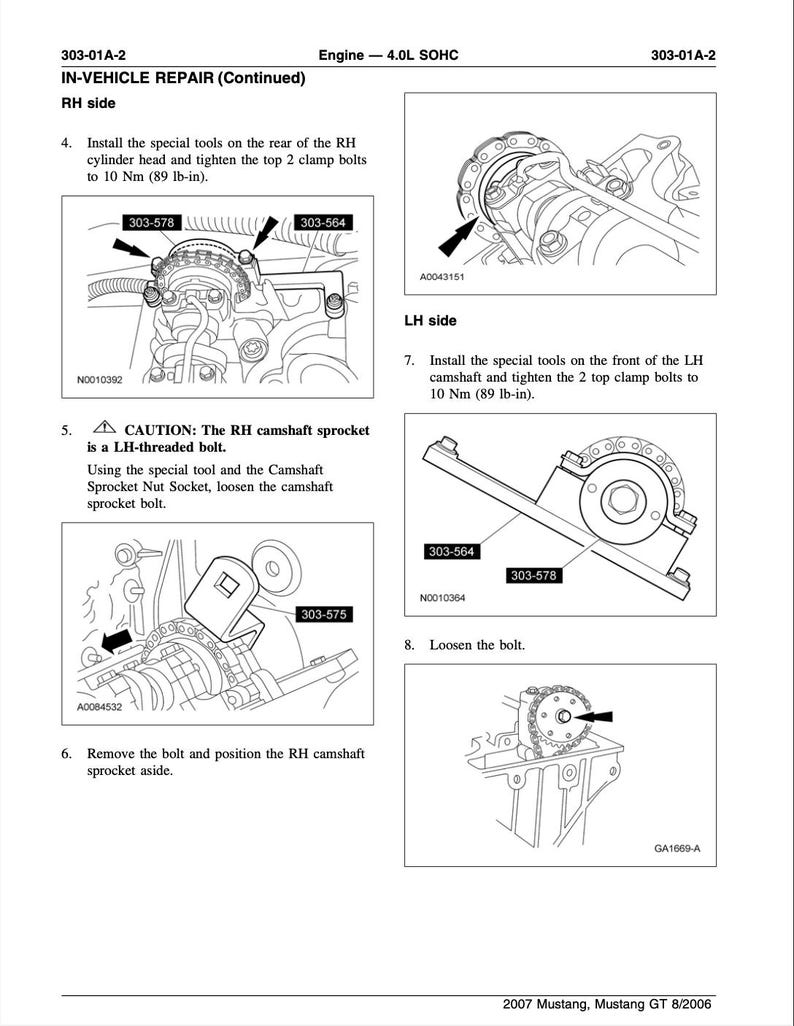 303-01A-2 Engine — 4.0L SOHC 303-01A-2

IN-VEHICLE REPAIR (Continued)

RH side

4. Install the special tools on the rear of the RH cylinder head and tighten the top 2 clamp bolts to 10 Nm (89 lb-in).

303-578
303-564
N0010392

5. CAUTION: The RH camshaft sprocket is a LH-threaded bolt.

Using the special tool and the Camshaft Sprocket Nut Socket, loosen the camshaft sprocket bolt.

303-575
A0084532

6. Remove the bolt and position the RH camshaft sprocket aside.

A0043151

LH side

7. Install the special tools on the front of the LH camshaft and tighten the 2 top clamp bolts to 10 Nm (89 lb-in).

303-564
303-578
N0010364

8. Loosen the bolt.

GA1669-A

2007 Mustang, Mustang GT 8/2006