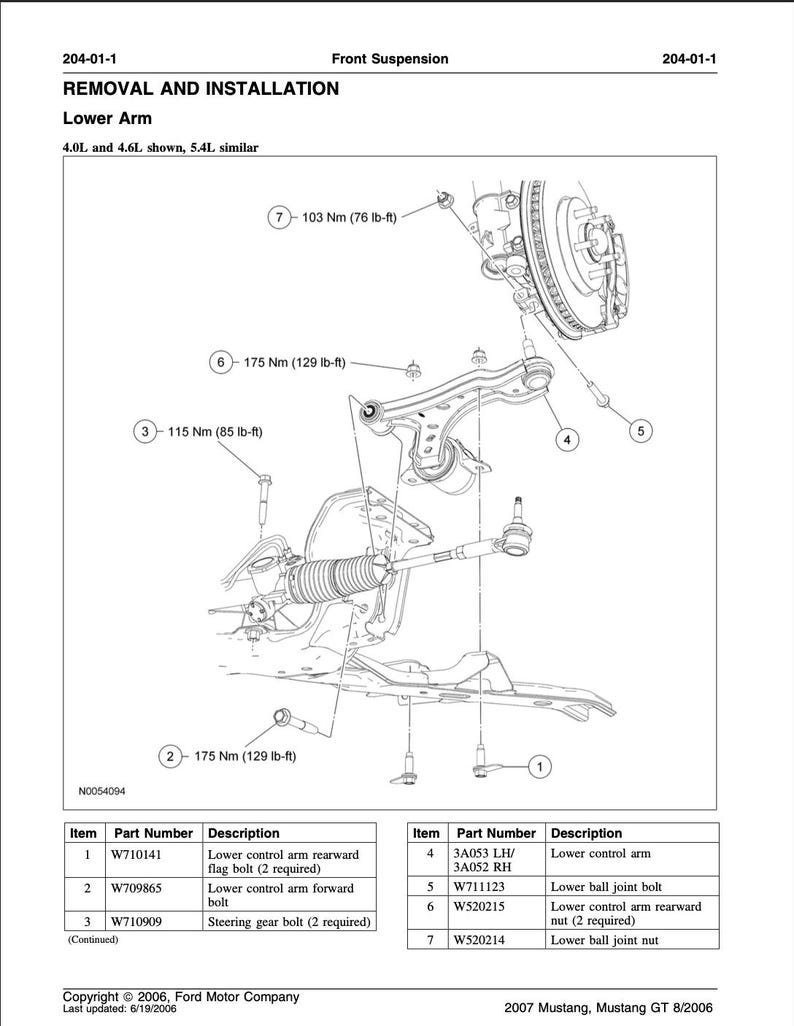 204-01-1 Front Suspension 204-01-1

REMOVAL AND INSTALLATION

Lower Arm

4.0L and 4.6L shown, 5.4L similar

7 103 Nm (76 lb-ft)

6 175 Nm (129 lb-ft)

3 115 Nm (85 lb-ft)

4

5

2 175 Nm (129 lb-ft)

1

N0054094

| Item | Part Number | Description |
|---|---|---|
| 1 | W710141 | Lower control arm rearward flag bolt (2 required) |
| 2 | W709865 | Lower control arm forward bolt |
| 3 | W710909 | Steering gear bolt (2 required) |

(Continued)

| Item | Part Number | Description |
|---|---|---|
| 4 | 3A053 LH/ 3A052 RH | Lower control arm |
| 5 | W711123 | Lower ball joint bolt |
| 6 | W520215 | Lower control arm rearward nut (2 required) |
| 7 | W520214 | Lower ball joint nut |

Copyright © 2006, Ford Motor Company
Last updated: 6/19/2006

2007 Mustang, Mustang GT 8/2006