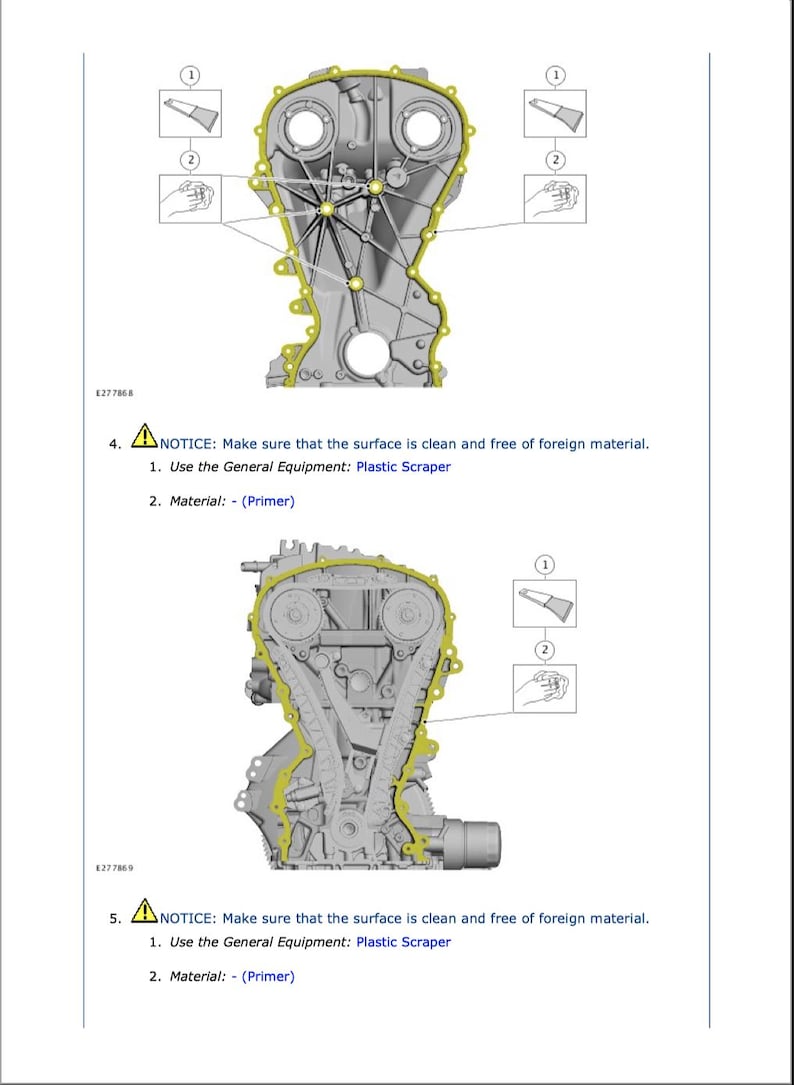 1
2
1
2

E277868

4. NOTICE: Make sure that the surface is clean and free of foreign material.
1. Use the General Equipment: Plastic Scraper

2. Material: - (Primer)

1
2

E277869

5. NOTICE: Make sure that the surface is clean and free of foreign material.
1. Use the General Equipment: Plastic Scraper

2. Material: - (Primer)