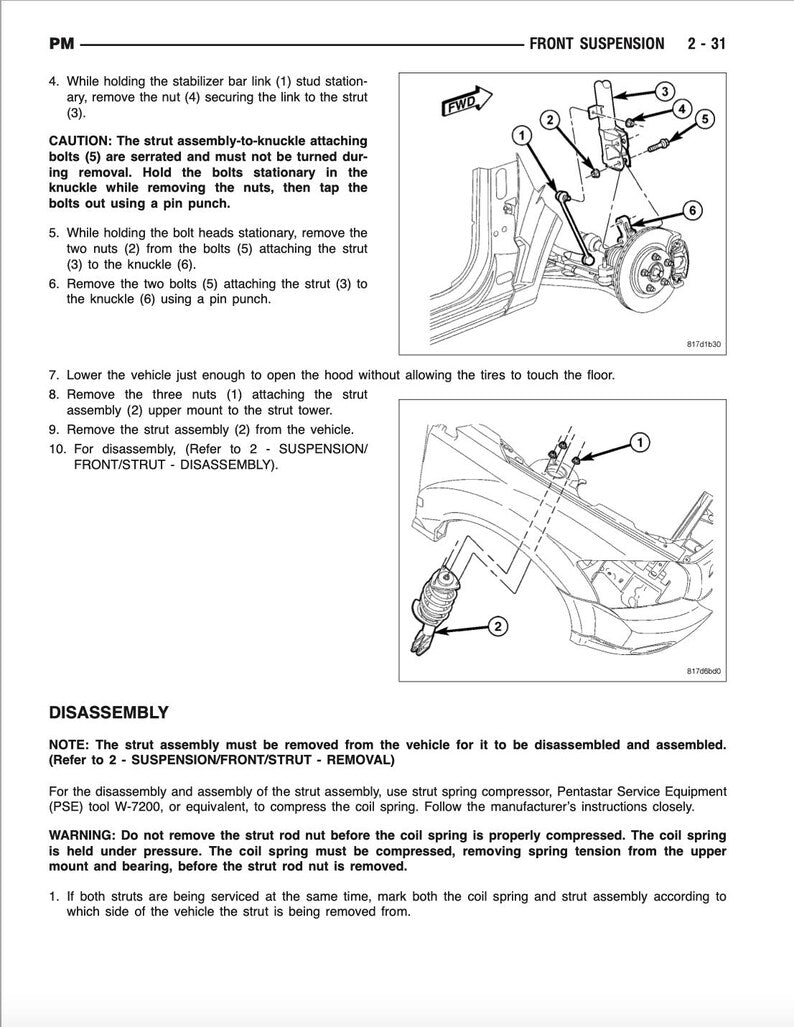 PM FRONT SUSPENSION 2 - 31

4. While holding the stabilizer bar link (1) stud stationary, remove the nut (4) securing the link to the strut (3).

CAUTION: The strut assembly-to-knuckle attaching bolts (5) are serrated and must not be turned during removal. Hold the bolts stationary in the knuckle while removing the nuts, then tap the bolts out using a pin punch.

5. While holding the bolt heads stationary, remove the two nuts (2) from the bolts (5) attaching the strut (3) to the knuckle (6).
6. Remove the two bolts (5) attaching the strut (3) to the knuckle (6) using a pin punch.

FWD
1
2
3
4
5
6
817d1b30

7. Lower the vehicle just enough to open the hood without allowing the tires to touch the floor.
8. Remove the three nuts (1) attaching the strut assembly (2) upper mount to the strut tower.
9. Remove the strut assembly (2) from the vehicle.
10. For disassembly, (Refer to 2 - SUSPENSION/FRONT/STRUT - DISASSEMBLY).

1
2
817d6bd0

DISASSEMBLY

NOTE: The strut assembly must be removed from the vehicle for it to be disassembled and assembled. (Refer to 2 - SUSPENSION/FRONT/STRUT - REMOVAL)

For the disassembly and assembly of the strut assembly, use strut spring compressor, Pentastar Service Equipment (PSE) tool W-7200, or equivalent, to compress the coil spring. Follow the manufacturer's instructions closely.

WARNING: Do not remove the strut rod nut before the coil spring is properly compressed. The coil spring is held under pressure. The coil spring must be compressed, removing spring tension from the upper mount and bearing, before the strut rod nut is removed.

1. If both struts are being serviced at the same time, mark both the coil spring and strut assembly according to which side of the vehicle the strut is being removed from.