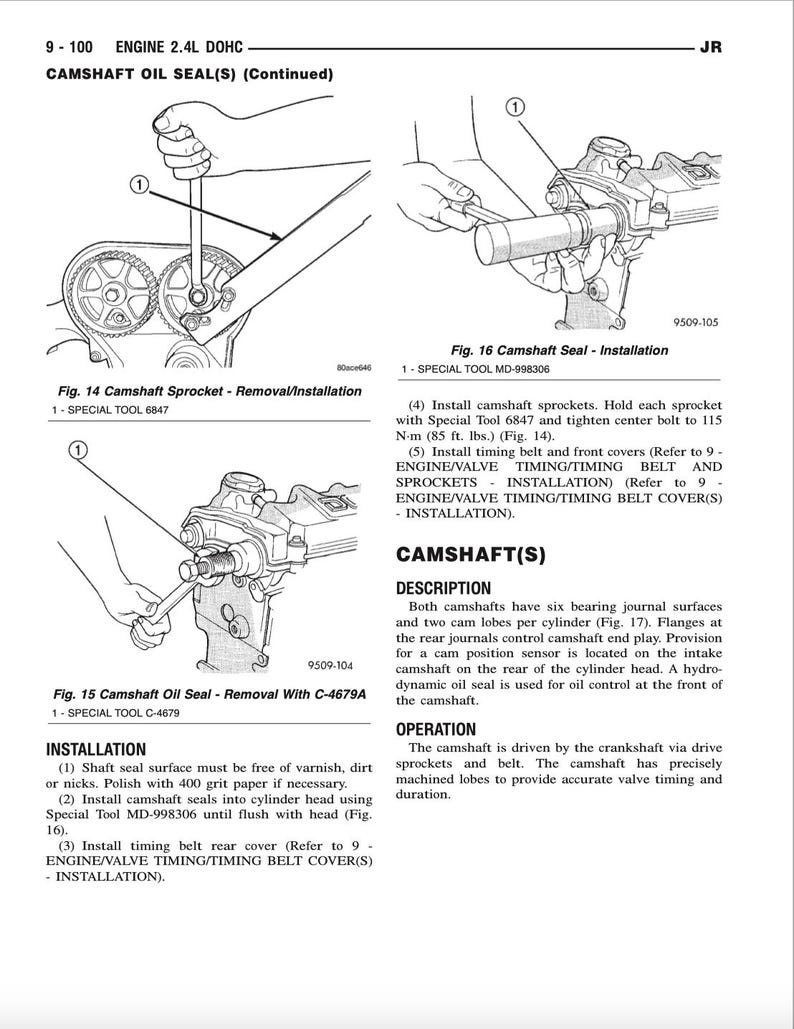 9 - 100 ENGINE 2.4L DOHC JR

CAMSHAFT OIL SEAL(S) (Continued)

1

80ace646

Fig. 14 Camshaft Sprocket - Removal/Installation

1 - SPECIAL TOOL 6847

1

9509-104

Fig. 15 Camshaft Oil Seal - Removal With C-4679A

1 - SPECIAL TOOL C-4679

INSTALLATION

(1) Shaft seal surface must be free of varnish, dirt or nicks. Polish with 400 grit paper if necessary.

(2) Install camshaft seals into cylinder head using Special Tool MD-998306 until flush with head (Fig. 16).

(3) Install timing belt rear cover (Refer to 9 - ENGINE/VALVE TIMING/TIMING BELT COVER(S) - INSTALLATION).

1

9509-105

Fig. 16 Camshaft Seal - Installation

1 - SPECIAL TOOL MD-998306

(4) Install camshaft sprockets. Hold each sprocket with Special Tool 6847 and tighten center bolt to 115 N·m (85 ft. lbs.) (Fig. 14).

(5) Install timing belt and front covers (Refer to 9 - ENGINE/VALVE TIMING/TIMING BELT AND SPROCKETS - INSTALLATION) (Refer to 9 - ENGINE/VALVE TIMING/TIMING BELT COVER(S) - INSTALLATION).

CAMSHAFT(S)

DESCRIPTION

Both camshafts have six bearing journal surfaces and two cam lobes per cylinder (Fig. 17). Flanges at the rear journals control camshaft end play. Provision for a cam position sensor is located on the intake camshaft on the rear of the cylinder head. A hydrodynamic oil seal is used for oil control at the front of the camshaft.

OPERATION

The camshaft is driven by the crankshaft via drive sprockets and belt. The camshaft has precisely machined lobes to provide accurate valve timing and duration.