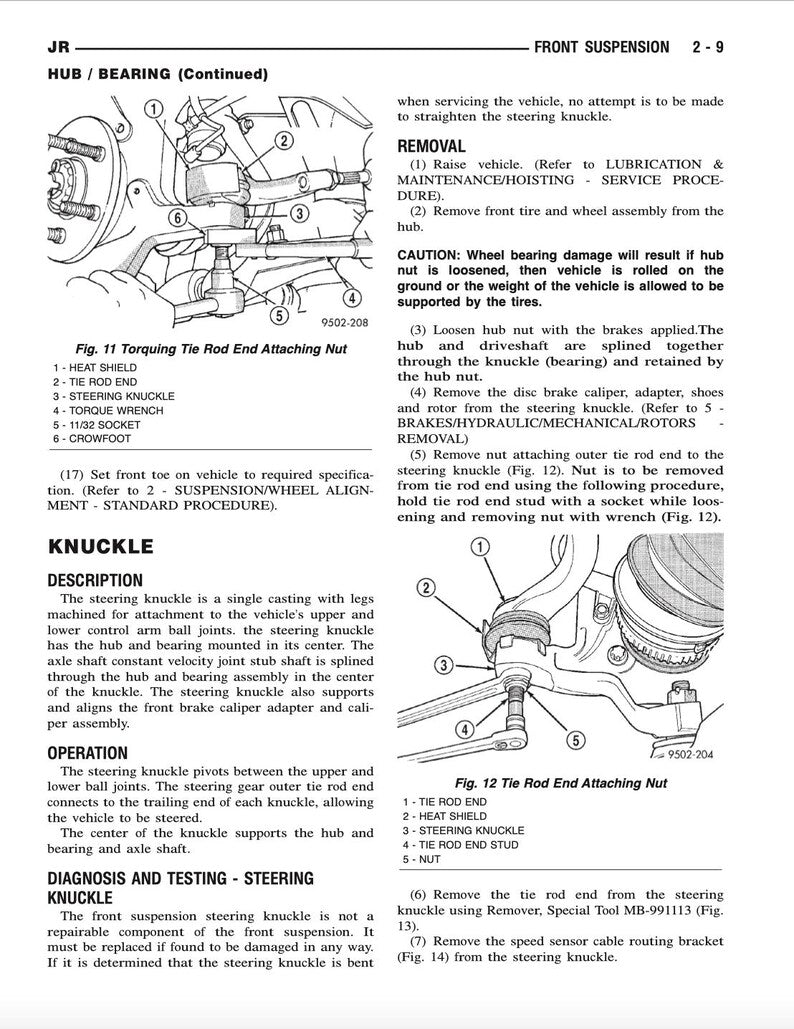 JR FRONT SUSPENSION 2 - 9

HUB / BEARING (Continued)

1 2 3 4 5 6

9502-208

Fig. 11 Torquing Tie Rod End Attaching Nut

1 - HEAT SHIELD
2 - TIE ROD END
3 - STEERING KNUCKLE
4 - TORQUE WRENCH
5 - 11/32 SOCKET
6 - CROWFOOT

(17) Set front toe on vehicle to required specification. (Refer to 2 - SUSPENSION/WHEEL ALIGNMENT - STANDARD PROCEDURE).

KNUCKLE

DESCRIPTION

The steering knuckle is a single casting with legs machined for attachment to the vehicle's upper and lower control arm ball joints. the steering knuckle has the hub and bearing mounted in its center. The axle shaft constant velocity joint stub shaft is splined through the hub and bearing assembly in the center of the knuckle. The steering knuckle also supports and aligns the front brake caliper adapter and caliper assembly.

OPERATION

The steering knuckle pivots between the upper and lower ball joints. The steering gear outer tie rod end connects to the trailing end of each knuckle, allowing the vehicle to be steered.

The center of the knuckle supports the hub and bearing and axle shaft.

DIAGNOSIS AND TESTING - STEERING KNUCKLE

The front suspension steering knuckle is not a repairable component of the front suspension. It must be replaced if found to be damaged in any way. If it is determined that the steering knuckle is bent when servicing the vehicle, no attempt is to be made to straighten the steering knuckle.

REMOVAL

(1) Raise vehicle. (Refer to LUBRICATION & MAINTENANCE/HOISTING - SERVICE PROCEDURE).

(2) Remove front tire and wheel assembly from the hub.

CAUTION: Wheel bearing damage will result if hub nut is loosened, then vehicle is rolled on the ground or the weight of the vehicle is allowed to be supported by the tires.

(3) Loosen hub nut with the brakes applied.The hub and driveshaft are splined together through the knuckle (bearing) and retained by the hub nut.

(4) Remove the disc brake caliper, adapter, shoes and rotor from the steering knuckle. (Refer to 5 - BRAKES/HYDRAULIC/MECHANICAL/ROTORS - REMOVAL)

(5) Remove nut attaching outer tie rod end to the steering knuckle (Fig. 12). Nut is to be removed from tie rod end using the following procedure, hold tie rod end stud with a socket while loosening and removing nut with wrench (Fig. 12).

1 2 3 4 5

9502-204

Fig. 12 Tie Rod End Attaching Nut

1 - TIE ROD END
2 - HEAT SHIELD
3 - STEERING KNUCKLE
4 - TIE ROD END STUD
5 - NUT

(6) Remove the tie rod end from the steering knuckle using Remover, Special Tool MB-991113 (Fig. 13).

(7) Remove the speed sensor cable routing bracket (Fig. 14) from the steering knuckle.