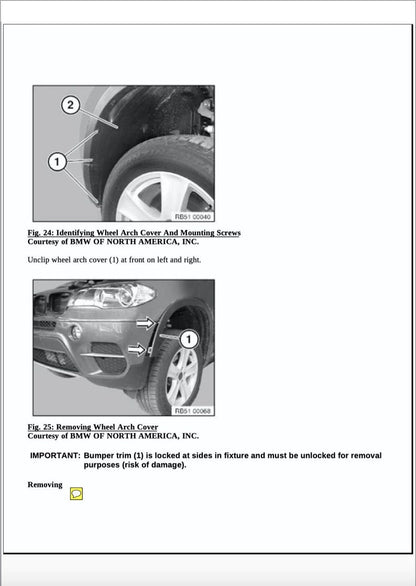 2

1

RB51 00040

Fig. 24: Identifying Wheel Arch Cover And Mounting Screws
Courtesy of BMW OF NORTH AMERICA, INC.

Unclip wheel arch cover (1) at front on left and right.

1

RB51 00068

Fig. 25: Removing Wheel Arch Cover
Courtesy of BMW OF NORTH AMERICA, INC.

IMPORTANT: Bumper trim (1) is locked at sides in fixture and must be unlocked for removal purposes (risk of damage).

Removing