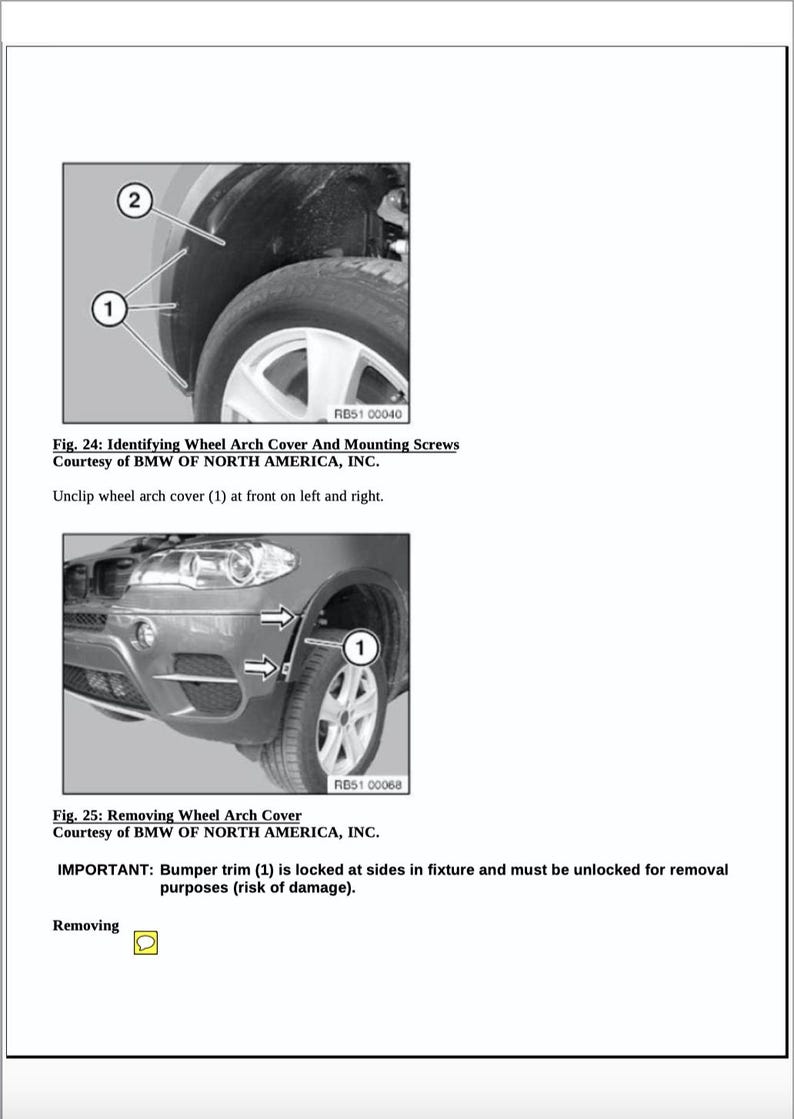 2

1

RB51 00040

Fig. 24: Identifying Wheel Arch Cover And Mounting Screws
Courtesy of BMW OF NORTH AMERICA, INC.

Unclip wheel arch cover (1) at front on left and right.

1

RB51 00068

Fig. 25: Removing Wheel Arch Cover
Courtesy of BMW OF NORTH AMERICA, INC.

IMPORTANT: Bumper trim (1) is locked at sides in fixture and must be unlocked for removal purposes (risk of damage).

Removing