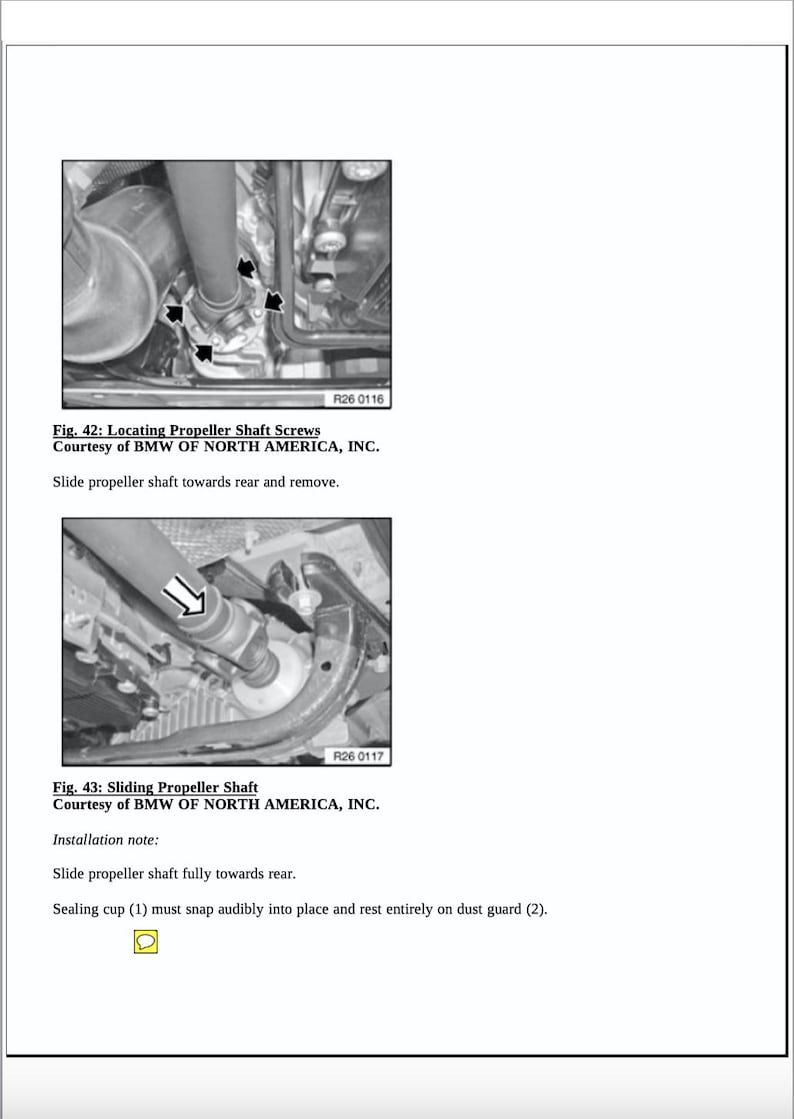 R26 0116

Fig. 42: Locating Propeller Shaft Screws
Courtesy of BMW OF NORTH AMERICA, INC.

Slide propeller shaft towards rear and remove.

R26 0117

Fig. 43: Sliding Propeller Shaft
Courtesy of BMW OF NORTH AMERICA, INC.

Installation note:

Slide propeller shaft fully towards rear.

Sealing cup (1) must snap audibly into place and rest entirely on dust guard (2).