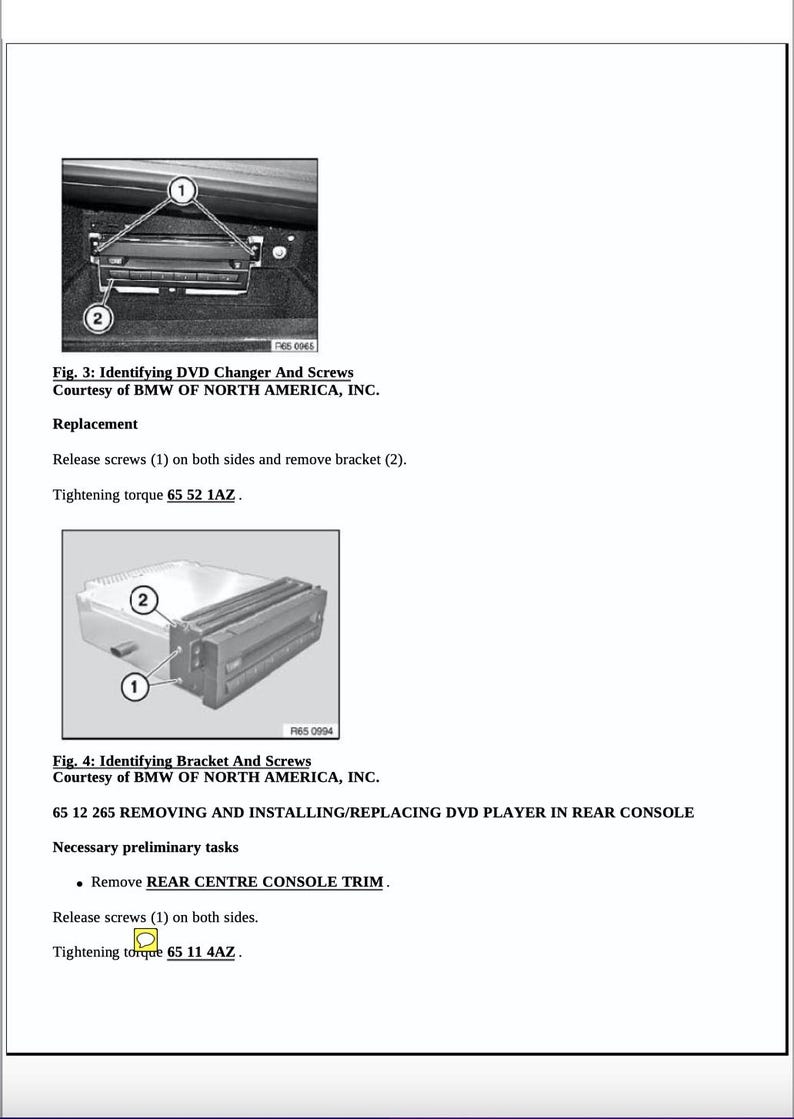 1

2

R65 0965

Fig. 3: Identifying DVD Changer And Screws
Courtesy of BMW OF NORTH AMERICA, INC.

Replacement

Release screws (1) on both sides and remove bracket (2).

Tightening torque 65 52 1AZ .

2

1

R65 0994

Fig. 4: Identifying Bracket And Screws
Courtesy of BMW OF NORTH AMERICA, INC.

65 12 265 REMOVING AND INSTALLING/REPLACING DVD PLAYER IN REAR CONSOLE

Necessary preliminary tasks

• Remove REAR CENTRE CONSOLE TRIM .

Release screws (1) on both sides.

Tightening torque 65 11 4AZ .