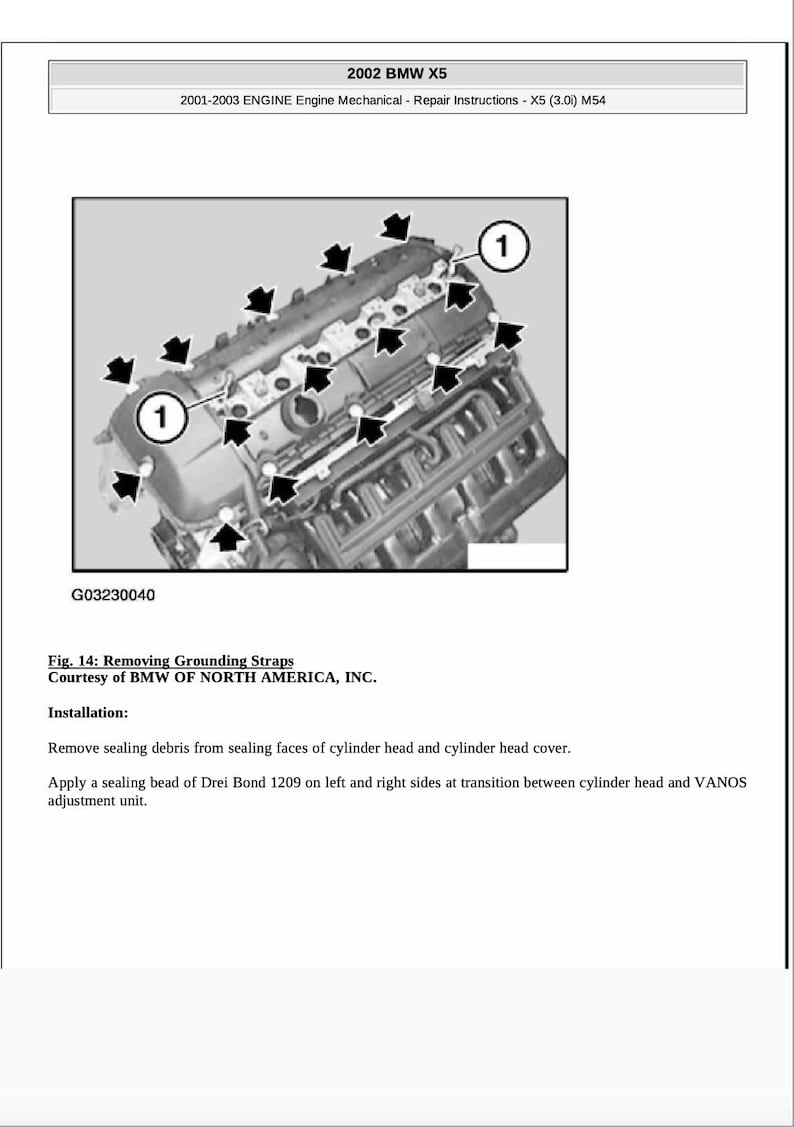 2002 BMW X5

2001-2003 ENGINE Engine Mechanical - Repair Instructions - X5 (3.0i) M54

1

1

G03230040

Fig. 14: Removing Grounding Straps
Courtesy of BMW OF NORTH AMERICA, INC.

Installation:

Remove sealing debris from sealing faces of cylinder head and cylinder head cover.

Apply a sealing bead of Drei Bond 1209 on left and right sides at transition between cylinder head and VANOS adjustment unit.