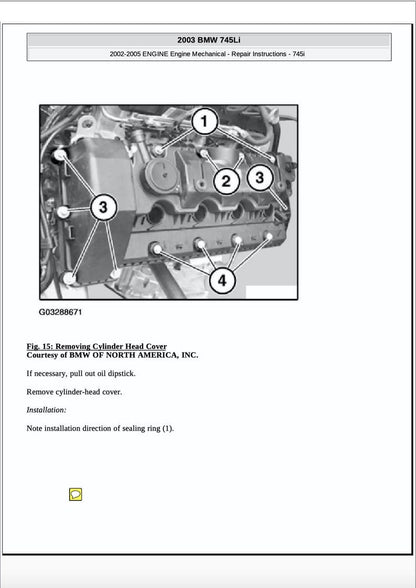 2003 BMW 745Li

2002-2005 ENGINE Engine Mechanical - Repair Instructions - 745i

1

2

3

3

4

G03288671

Fig. 15: Removing Cylinder Head Cover
Courtesy of BMW OF NORTH AMERICA, INC.

If necessary, pull out oil dipstick.

Remove cylinder-head cover.

Installation:

Note installation direction of sealing ring (1).