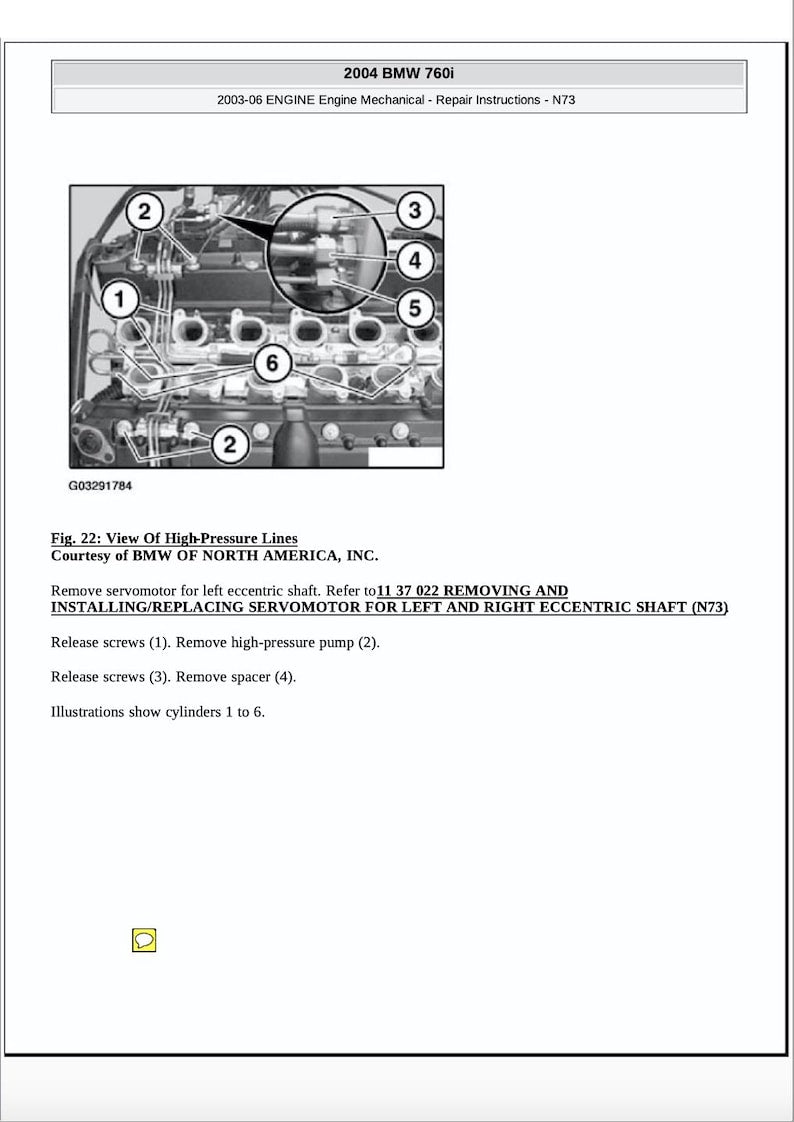 2004 BMW 760i

2003-06 ENGINE Engine Mechanical - Repair Instructions - N73

2
3
4
1
5
6
2

G03291784

Fig. 22: View Of High-Pressure Lines
Courtesy of BMW OF NORTH AMERICA, INC.

Remove servomotor for left eccentric shaft. Refer to11 37 022 REMOVING AND INSTALLING/REPLACING SERVOMOTOR FOR LEFT AND RIGHT ECCENTRIC SHAFT (N73)

Release screws (1). Remove high-pressure pump (2).

Release screws (3). Remove spacer (4).

Illustrations show cylinders 1 to 6.