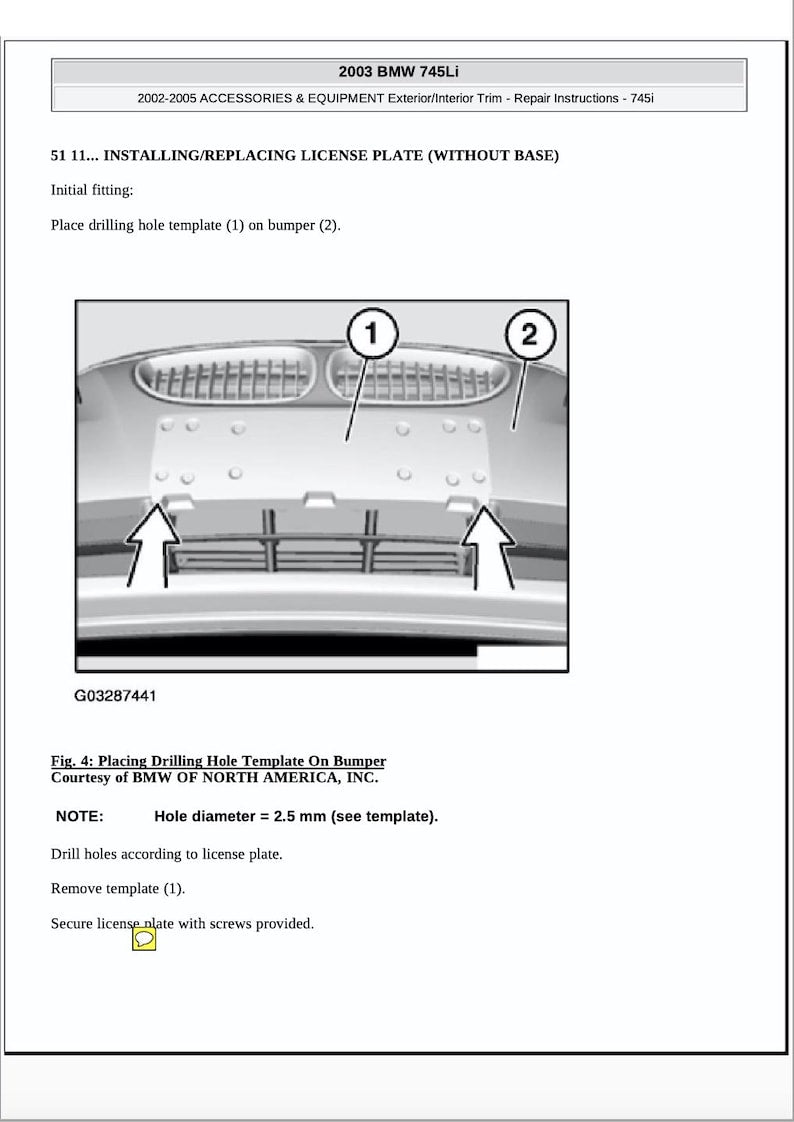 2003 BMW 745Li

2002-2005 ACCESSORIES & EQUIPMENT Exterior/Interior Trim - Repair Instructions - 745i

51 11... INSTALLING/REPLACING LICENSE PLATE (WITHOUT BASE)

Initial fitting:

Place drilling hole template (1) on bumper (2).

1

2

G03287441

Fig. 4: Placing Drilling Hole Template On Bumper
Courtesy of BMW OF NORTH AMERICA, INC.

NOTE: Hole diameter = 2.5 mm (see template).

Drill holes according to license plate.

Remove template (1).

Secure license plate with screws provided.