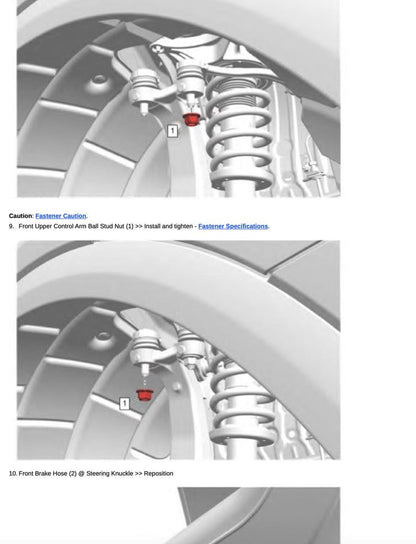 1

Caution: Fastener Caution.

9. Front Upper Control Arm Ball Stud Nut (1) >> Install and tighten - Fastener Specifications.

1

10. Front Brake Hose (2) @ Steering Knuckle >> Reposition