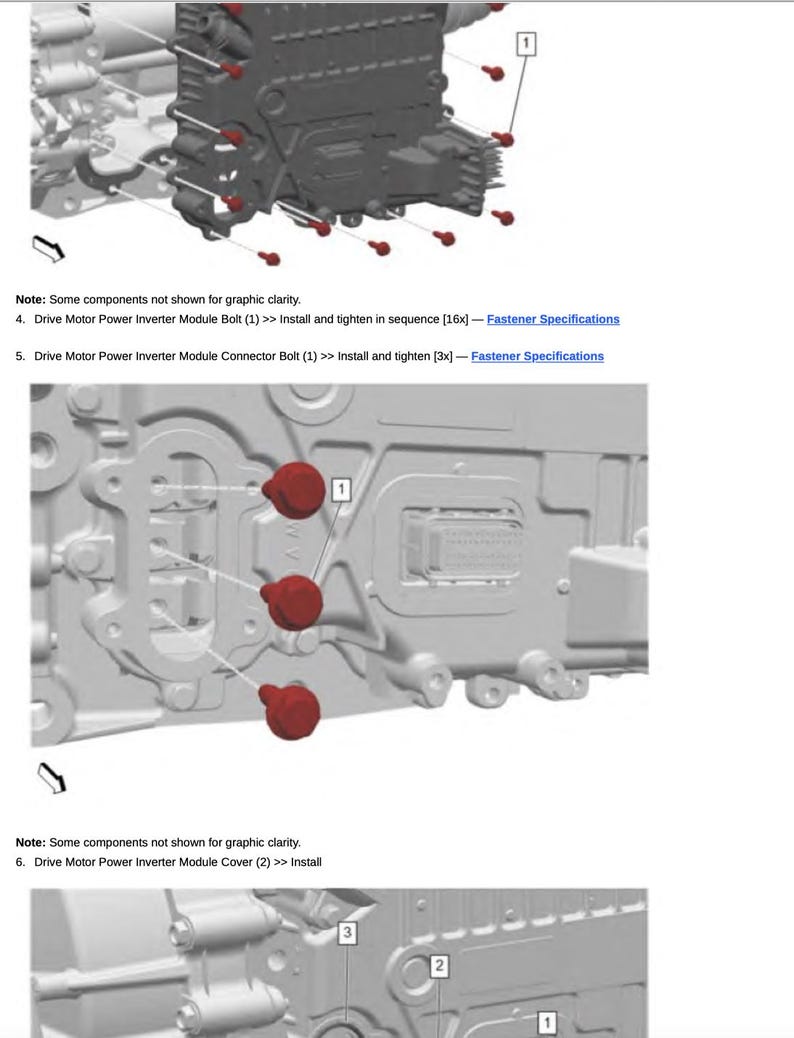 1

Note: Some components not shown for graphic clarity.
4. Drive Motor Power Inverter Module Bolt (1) >> Install and tighten in sequence [16x] — Fastener Specifications

5. Drive Motor Power Inverter Module Connector Bolt (1) >> Install and tighten [3x] — Fastener Specifications

1

Note: Some components not shown for graphic clarity.
6. Drive Motor Power Inverter Module Cover (2) >> Install

3
2
1