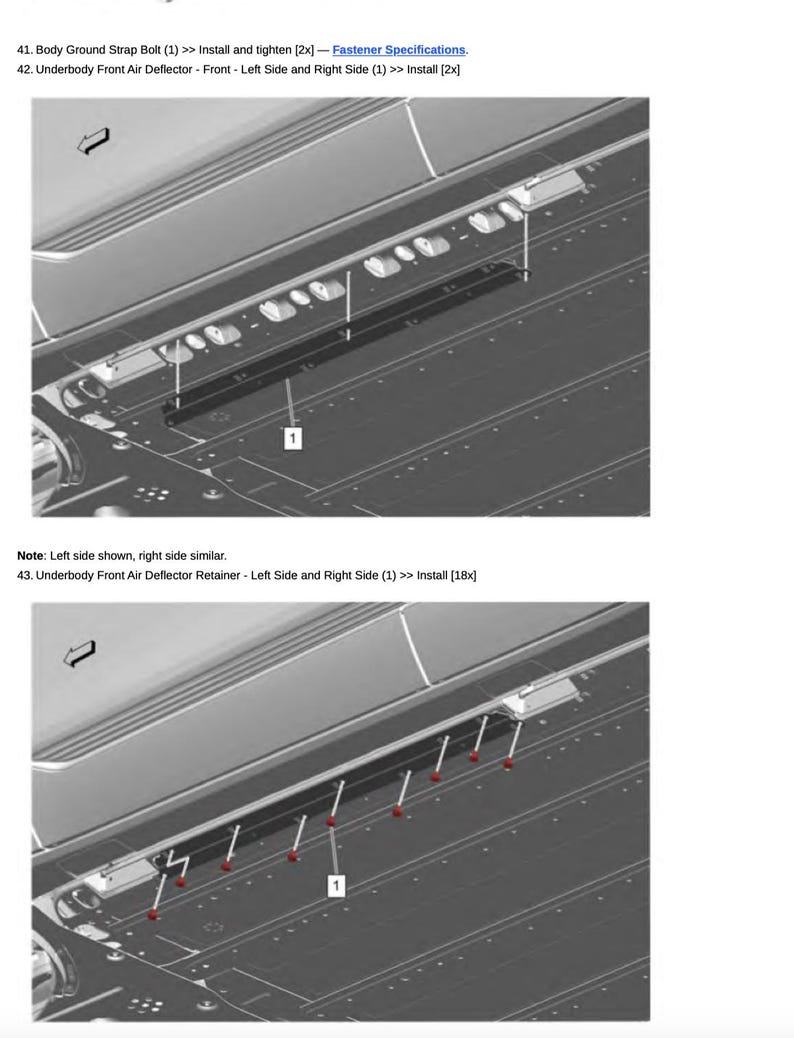 41. Body Ground Strap Bolt (1) >> Install and tighten [2x] — Fastener Specifications.
42. Underbody Front Air Deflector - Front - Left Side and Right Side (1) >> Install [2x]

1

Note: Left side shown, right side similar.
43. Underbody Front Air Deflector Retainer - Left Side and Right Side (1) >> Install [18x]

1