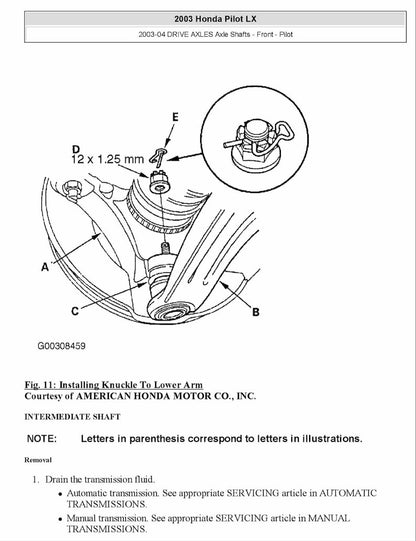 2003 Honda Pilot LX

2003-04 DRIVE AXLES Axle Shafts - Front - Pilot

E

D
12 x 1.25 mm

A

C

B

G00308459

Fig. 11: Installing Knuckle To Lower Arm
Courtesy of AMERICAN HONDA MOTOR CO., INC.

INTERMEDIATE SHAFT

NOTE: Letters in parenthesis correspond to letters in illustrations.

Removal

1. Drain the transmission fluid.
• Automatic transmission. See appropriate SERVICING article in AUTOMATIC TRANSMISSIONS.
• Manual transmission. See appropriate SERVICING article in MANUAL TRANSMISSIONS.