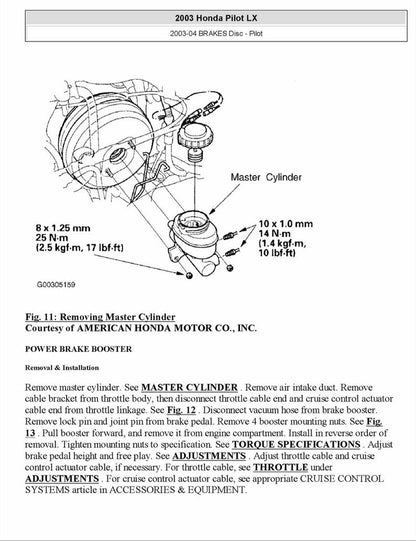 2003 Honda Pilot LX

2003-04 BRAKES Disc - Pilot

Master Cylinder

8 x 1.25 mm
25 N·m
(2.5 kgf·m, 17 lbf·ft)

10 x 1.0 mm
14 N·m
(1.4 kgf·m,
10 lbf·ft)

G00305159

Fig. 11: Removing Master Cylinder
Courtesy of AMERICAN HONDA MOTOR CO., INC.

POWER BRAKE BOOSTER

Removal & Installation

Remove master cylinder. See MASTER CYLINDER . Remove air intake duct. Remove cable bracket from throttle body, then disconnect throttle cable end and cruise control actuator cable end from throttle linkage. See Fig. 12 . Disconnect vacuum hose from brake booster. Remove lock pin and joint pin from brake pedal. Remove 4 booster mounting nuts. See Fig. 13 . Pull booster forward, and remove it from engine compartment. Install in reverse order of removal. Tighten mounting nuts to specification. See TORQUE SPECIFICATIONS . Adjust brake pedal height and free play. See ADJUSTMENTS . Adjust throttle cable and cruise control actuator cable, if necessary. For throttle cable, see THROTTLE under ADJUSTMENTS . For cruise control actuator cable, see appropriate CRUISE CONTROL SYSTEMS article in ACCESSORIES & EQUIPMENT.