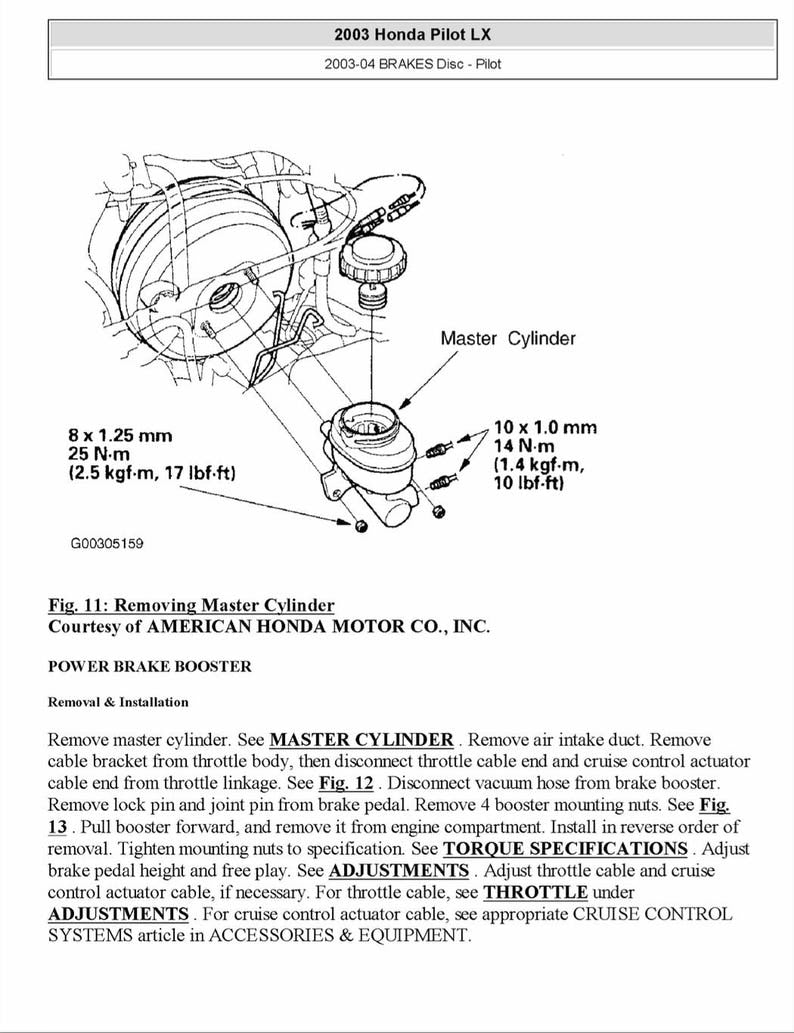 2003 Honda Pilot LX

2003-04 BRAKES Disc - Pilot

Master Cylinder

8 x 1.25 mm
25 N·m
(2.5 kgf·m, 17 lbf·ft)

10 x 1.0 mm
14 N·m
(1.4 kgf·m,
10 lbf·ft)

G00305159

Fig. 11: Removing Master Cylinder
Courtesy of AMERICAN HONDA MOTOR CO., INC.

POWER BRAKE BOOSTER

Removal & Installation

Remove master cylinder. See MASTER CYLINDER . Remove air intake duct. Remove cable bracket from throttle body, then disconnect throttle cable end and cruise control actuator cable end from throttle linkage. See Fig. 12 . Disconnect vacuum hose from brake booster. Remove lock pin and joint pin from brake pedal. Remove 4 booster mounting nuts. See Fig. 13 . Pull booster forward, and remove it from engine compartment. Install in reverse order of removal. Tighten mounting nuts to specification. See TORQUE SPECIFICATIONS . Adjust brake pedal height and free play. See ADJUSTMENTS . Adjust throttle cable and cruise control actuator cable, if necessary. For throttle cable, see THROTTLE under ADJUSTMENTS . For cruise control actuator cable, see appropriate CRUISE CONTROL SYSTEMS article in ACCESSORIES & EQUIPMENT.