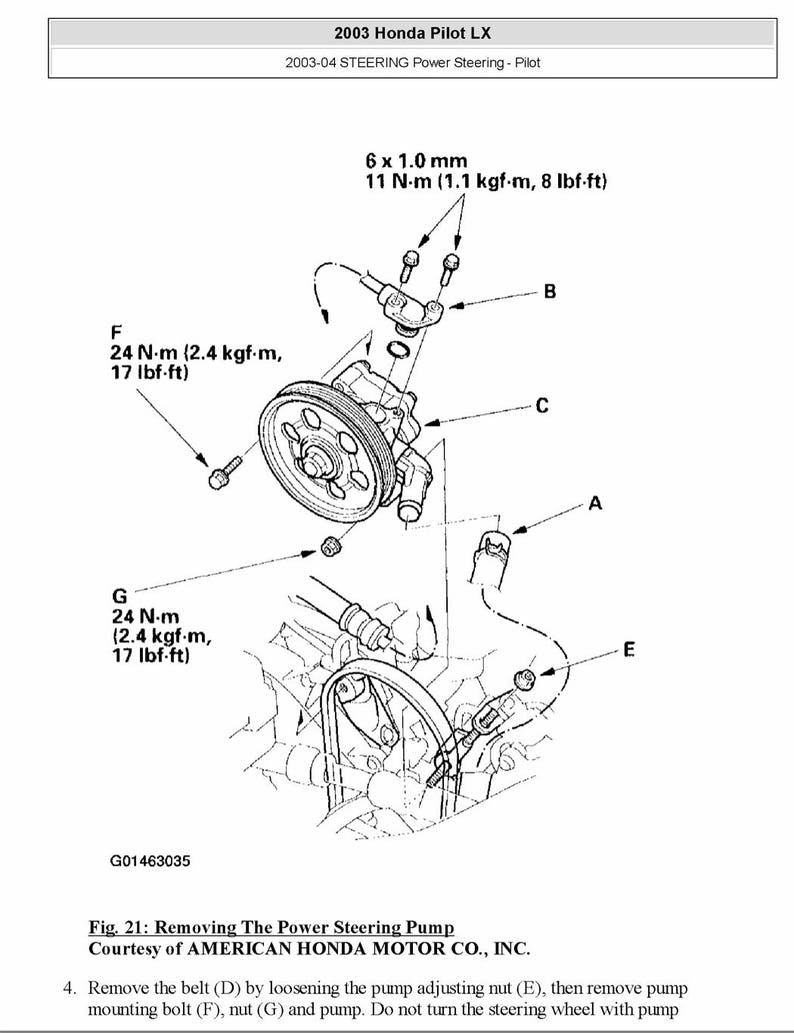 2003 Honda Pilot LX

2003-04 STEERING Power Steering - Pilot

6 x 1.0 mm
11 N·m (1.1 kgf·m, 8 lbf·ft)

B

F
24 N·m (2.4 kgf·m,
17 lbf·ft)

C

A

G
24 N·m
(2.4 kgf·m,
17 lbf·ft)

E

G01463035

Fig. 21: Removing The Power Steering Pump
Courtesy of AMERICAN HONDA MOTOR CO., INC.

4. Remove the belt (D) by loosening the pump adjusting nut (E), then remove pump mounting bolt (F), nut (G) and pump. Do not turn the steering wheel with pump