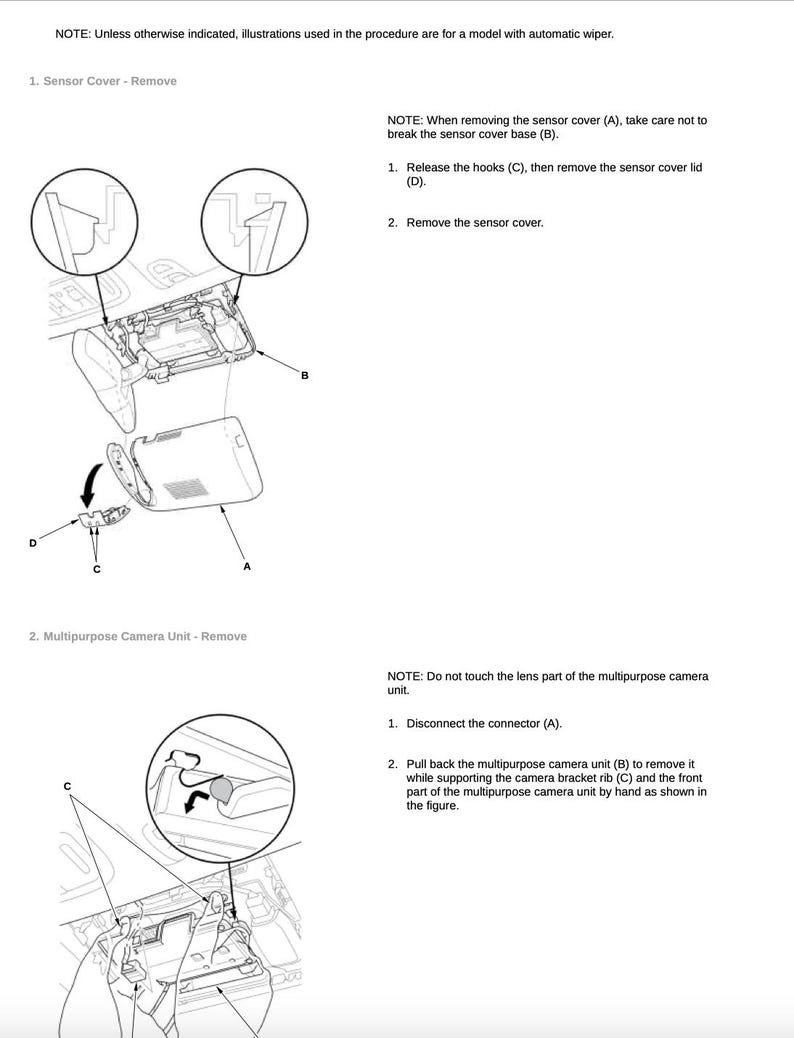 NOTE: Unless otherwise indicated, illustrations used in the procedure are for a model with automatic wiper.

1. Sensor Cover - Remove

NOTE: When removing the sensor cover (A), take care not to break the sensor cover base (B).

1. Release the hooks (C), then remove the sensor cover lid (D).

2. Remove the sensor cover.

B

D

C

A

2. Multipurpose Camera Unit - Remove

NOTE: Do not touch the lens part of the multipurpose camera unit.

1. Disconnect the connector (A).

2. Pull back the multipurpose camera unit (B) to remove it while supporting the camera bracket rib (C) and the front part of the multipurpose camera unit by hand as shown in the figure.

C