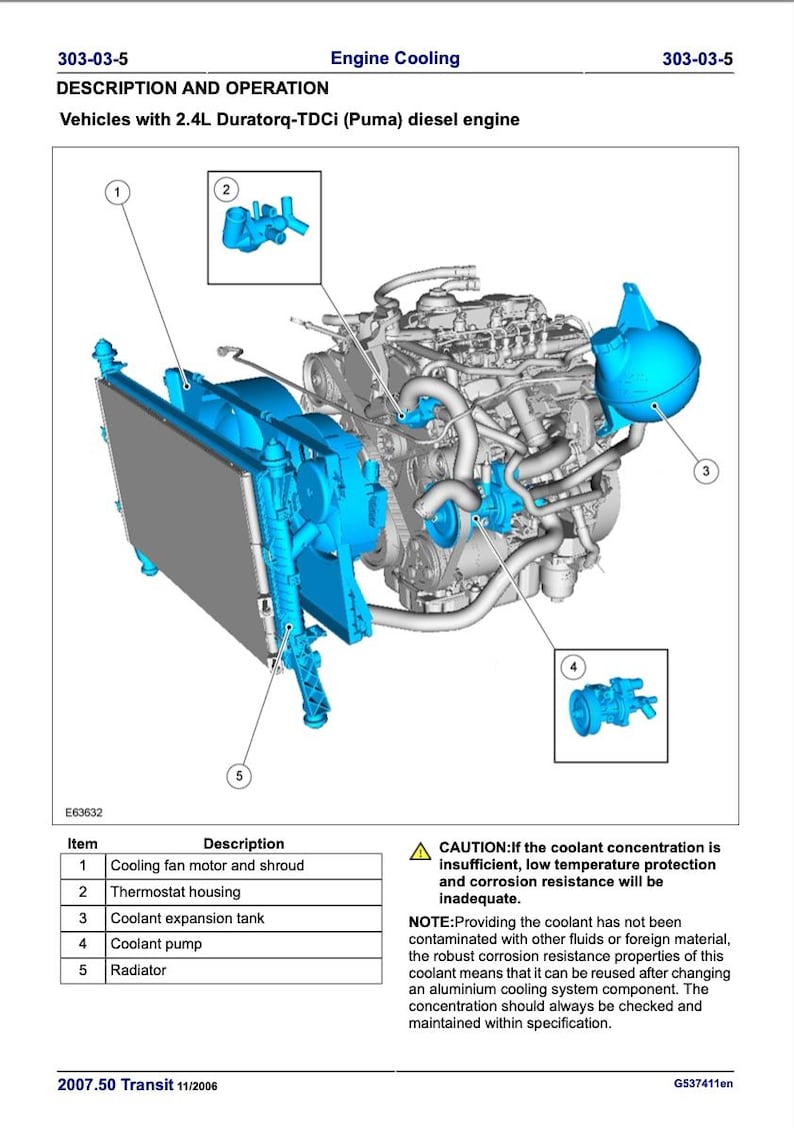 303-03-5 Engine Cooling 303-03-5

DESCRIPTION AND OPERATION

Vehicles with 2.4L Duratorq-TDCi (Puma) diesel engine

1

2

3

4

5

E63632

| Item | Description |
|---|---|
| 1 | Cooling fan motor and shroud |
| 2 | Thermostat housing |
| 3 | Coolant expansion tank |
| 4 | Coolant pump |
| 5 | Radiator |

CAUTION:If the coolant concentration is insufficient, low temperature protection and corrosion resistance will be inadequate.

NOTE:Providing the coolant has not been contaminated with other fluids or foreign material, the robust corrosion resistance properties of this coolant means that it can be reused after changing an aluminium cooling system component. The concentration should always be checked and maintained within specification.

2007.50 Transit 11/2006 G537411en