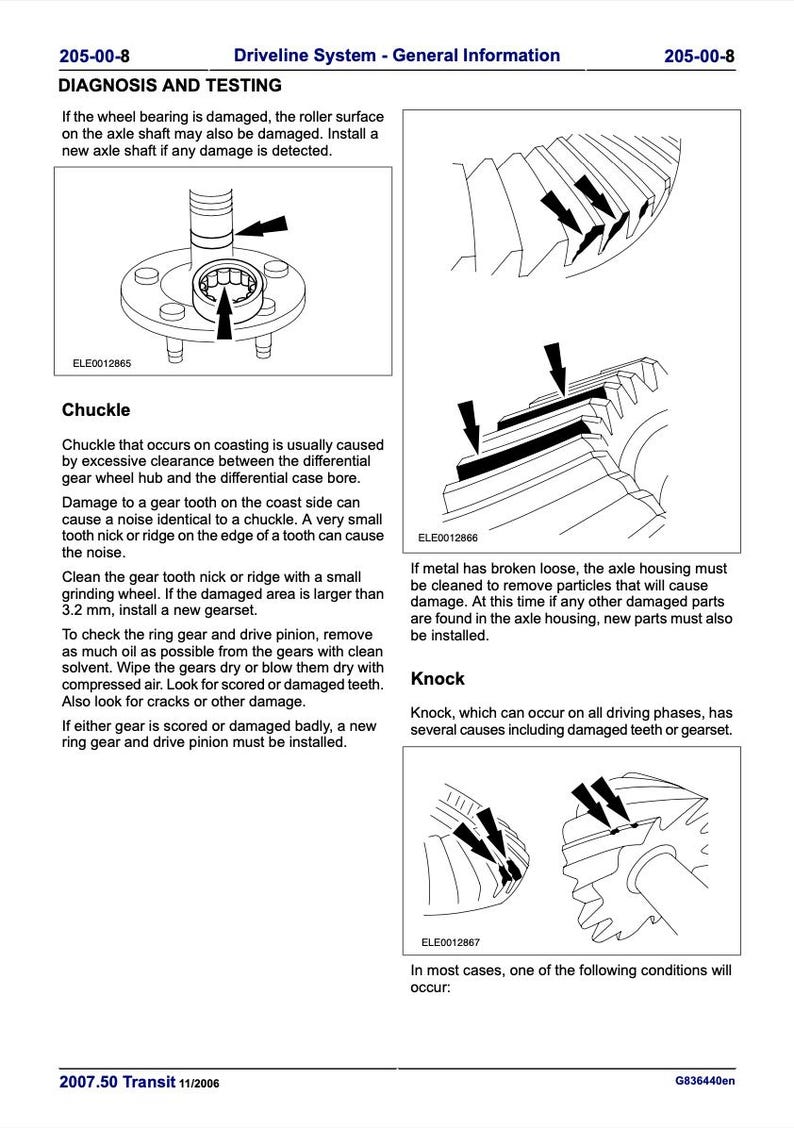 205-00-8 Driveline System - General Information 205-00-8

DIAGNOSIS AND TESTING

If the wheel bearing is damaged, the roller surface on the axle shaft may also be damaged. Install a new axle shaft if any damage is detected.

ELE0012865

Chuckle

Chuckle that occurs on coasting is usually caused by excessive clearance between the differential gear wheel hub and the differential case bore.

Damage to a gear tooth on the coast side can cause a noise identical to a chuckle. A very small tooth nick or ridge on the edge of a tooth can cause the noise.

Clean the gear tooth nick or ridge with a small grinding wheel. If the damaged area is larger than 3.2 mm, install a new gearset.

To check the ring gear and drive pinion, remove as much oil as possible from the gears with clean solvent. Wipe the gears dry or blow them dry with compressed air. Look for scored or damaged teeth. Also look for cracks or other damage.

If either gear is scored or damaged badly, a new ring gear and drive pinion must be installed.

ELE0012866

If metal has broken loose, the axle housing must be cleaned to remove particles that will cause damage. At this time if any other damaged parts are found in the axle housing, new parts must also be installed.

Knock

Knock, which can occur on all driving phases, has several causes including damaged teeth or gearset.

ELE0012867

In most cases, one of the following conditions will occur:

2007.50 Transit 11/2006 G836440en