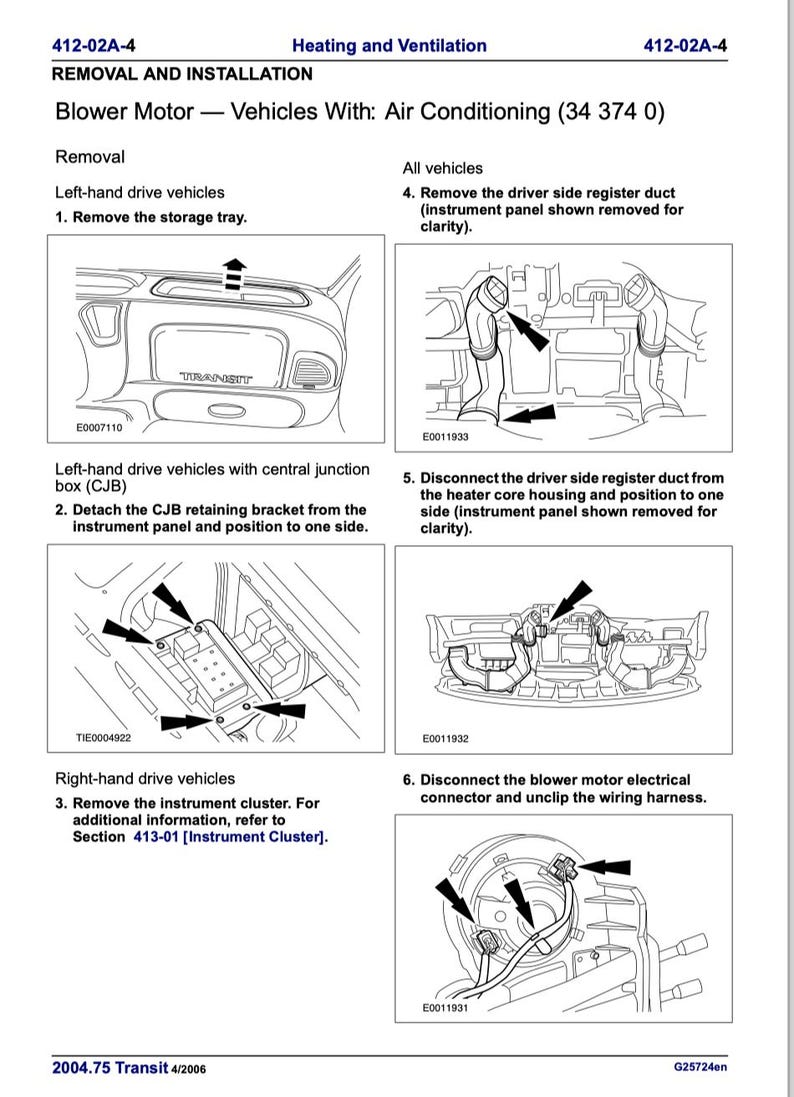 412-02A-4 Heating and Ventilation 412-02A-4

REMOVAL AND INSTALLATION

Blower Motor — Vehicles With: Air Conditioning (34 374 0)

Removal

Left-hand drive vehicles

1. Remove the storage tray.

TRANSIT

E0007110

Left-hand drive vehicles with central junction box (CJB)

2. Detach the CJB retaining bracket from the instrument panel and position to one side.

TIE0004922

Right-hand drive vehicles

3. Remove the instrument cluster. For additional information, refer to Section 413-01 [Instrument Cluster].

All vehicles

4. Remove the driver side register duct (instrument panel shown removed for clarity).

E0011933

5. Disconnect the driver side register duct from the heater core housing and position to one side (instrument panel shown removed for clarity).

E0011932

6. Disconnect the blower motor electrical connector and unclip the wiring harness.

E0011931

2004.75 Transit 4/2006 G25724en