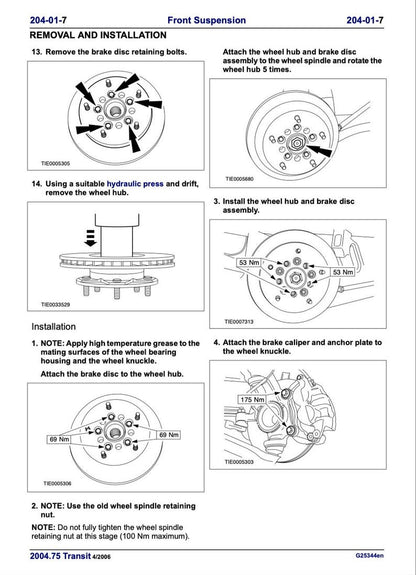 204-01-7 Front Suspension 204-01-7

REMOVAL AND INSTALLATION

13. Remove the brake disc retaining bolts.

TIE0005305

14. Using a suitable hydraulic press and drift, remove the wheel hub.

TIE0033529

Installation

1. NOTE: Apply high temperature grease to the mating surfaces of the wheel bearing housing and the wheel knuckle.

Attach the brake disc to the wheel hub.

69 Nm

69 Nm

TIE0005306

2. NOTE: Use the old wheel spindle retaining nut.

NOTE: Do not fully tighten the wheel spindle retaining nut at this stage (100 Nm maximum).

Attach the wheel hub and brake disc assembly to the wheel spindle and rotate the wheel hub 5 times.

TIE0005680

3. Install the wheel hub and brake disc assembly.

53 Nm

53 Nm

TIE0007313

4. Attach the brake caliper and anchor plate to the wheel knuckle.

175 Nm

TIE0005303

2004.75 Transit 4/2006 G25344en