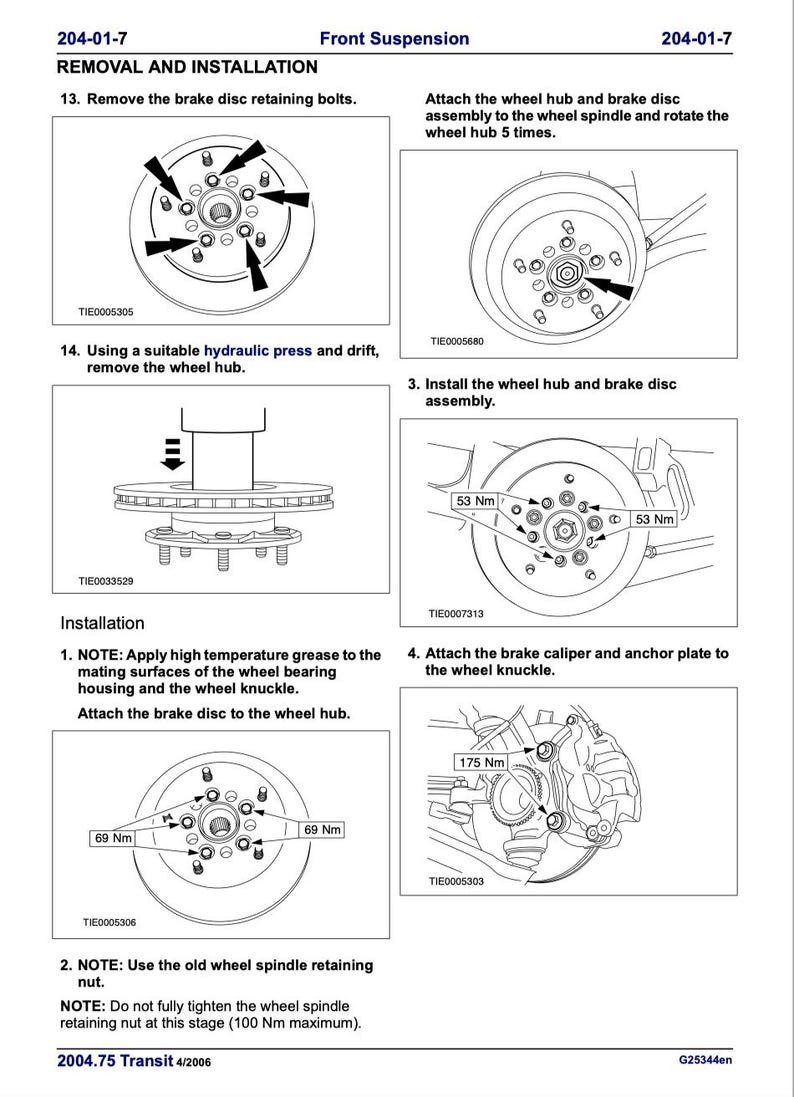 204-01-7 Front Suspension 204-01-7

REMOVAL AND INSTALLATION

13. Remove the brake disc retaining bolts.

TIE0005305

14. Using a suitable hydraulic press and drift, remove the wheel hub.

TIE0033529

Installation

1. NOTE: Apply high temperature grease to the mating surfaces of the wheel bearing housing and the wheel knuckle.

Attach the brake disc to the wheel hub.

69 Nm

69 Nm

TIE0005306

2. NOTE: Use the old wheel spindle retaining nut.

NOTE: Do not fully tighten the wheel spindle retaining nut at this stage (100 Nm maximum).

Attach the wheel hub and brake disc assembly to the wheel spindle and rotate the wheel hub 5 times.

TIE0005680

3. Install the wheel hub and brake disc assembly.

53 Nm

53 Nm

TIE0007313

4. Attach the brake caliper and anchor plate to the wheel knuckle.

175 Nm

TIE0005303

2004.75 Transit 4/2006 G25344en